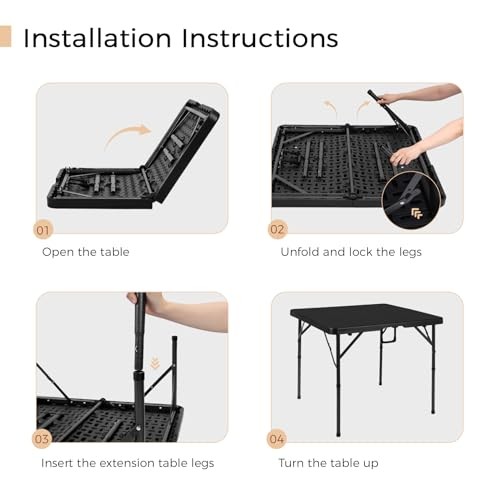 Installation Instructions

01

Open the table

02

Unfold and lock the legs

03

Insert the extension table legs

04

Turn the table up