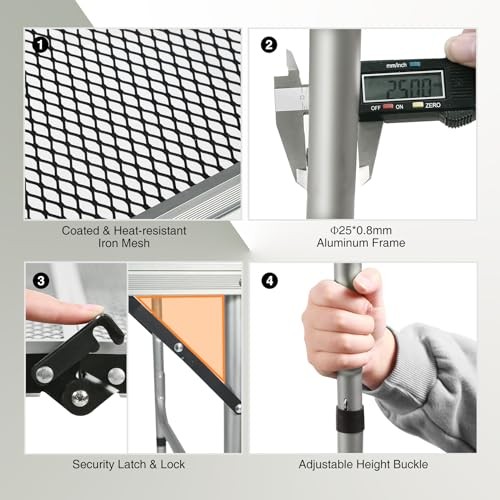 1

Coated & Heat-resistant Iron Mesh

2

mm/inch

25.00

OFF ON ZERO

Φ25*0.8mm Aluminum Frame

3

Security Latch & Lock

4

Adjustable Height Buckle