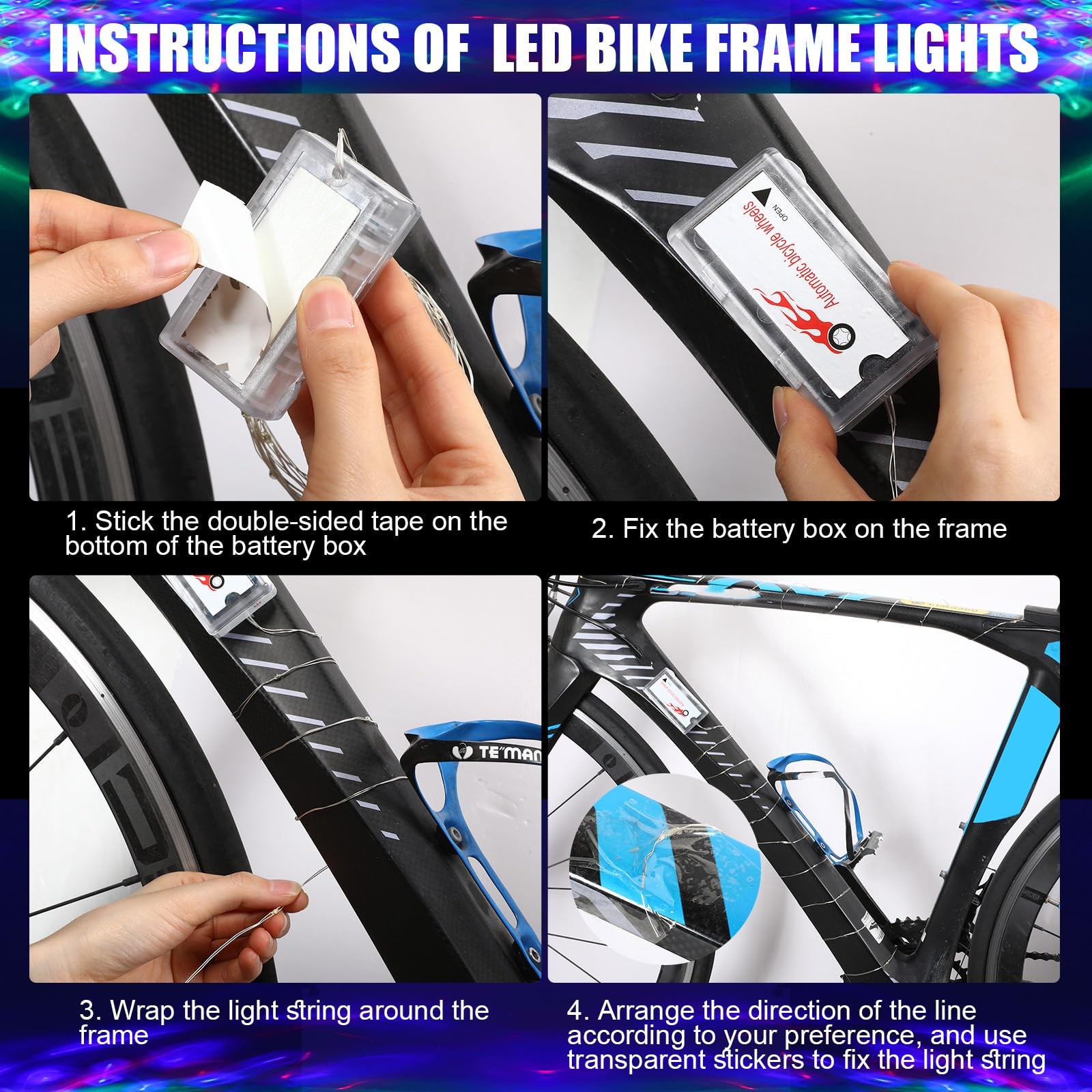 INSTRUCTIONS OF LED BIKE FRAME LIGHTS

OPEN

Automatic bicycle wheels

1. Stick the double-sided tape on the bottom of the battery box

2. Fix the battery box on the frame

TE'MAN

3. Wrap the light string around the frame

4. Arrange the direction of the line according to your preference, and use transparent stickers to fix the light string