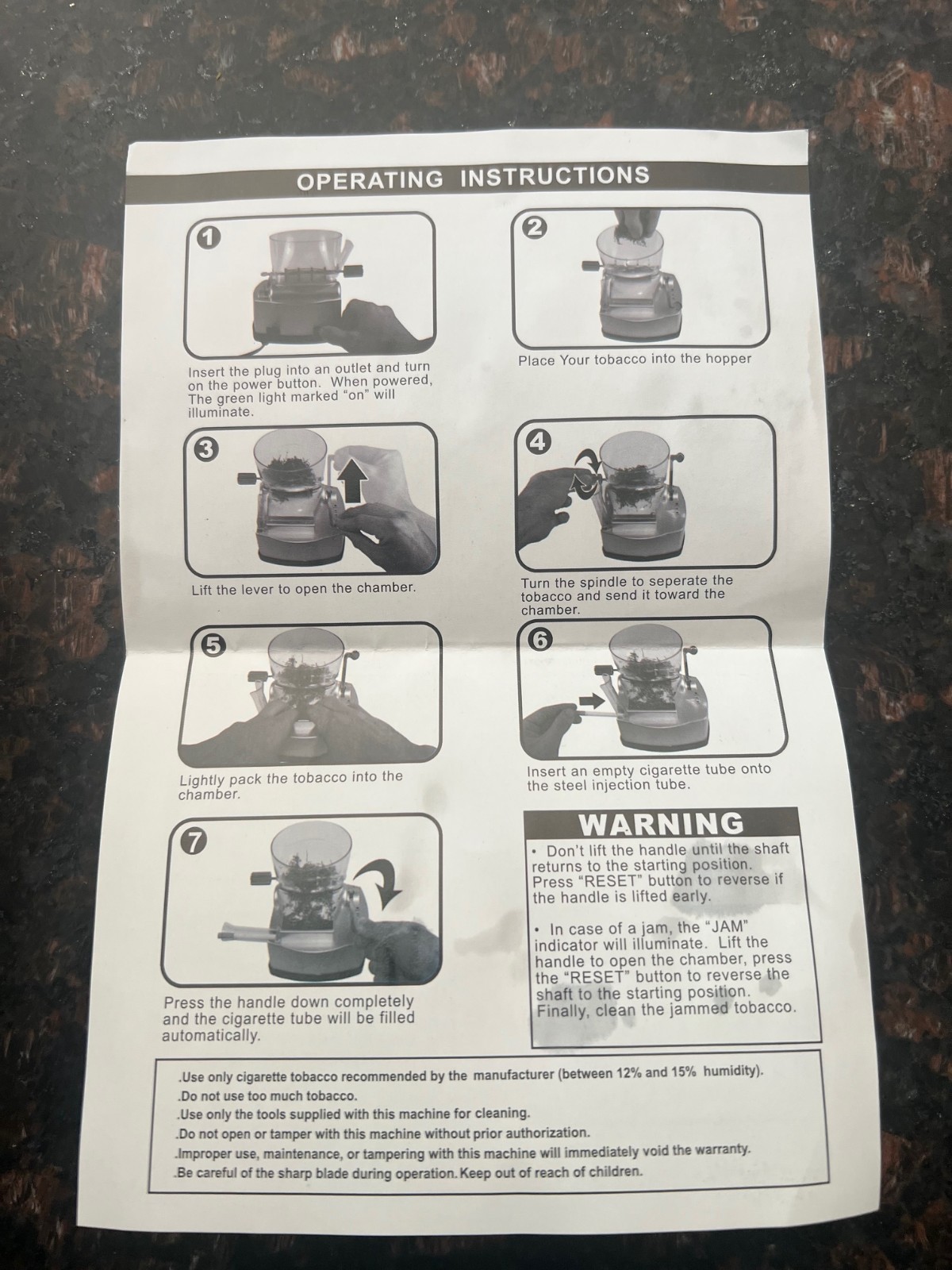 OPERATING INSTRUCTIONS

1

Insert the plug into an outlet and turn on the power button. When powered, The green light marked "on" will illuminate.

2

Place Your tobacco into the hopper

3

Lift the lever to open the chamber.

4

Turn the spindle to seperate the tobacco and send it toward the chamber.

5

Lightly pack the tobacco into the chamber.

6

Insert an empty cigarette tube onto the steel injection tube.

7

Press the handle down completely and the cigarette tube will be filled automatically.

WARNING

• Don't lift the handle until the shaft returns to the starting position. Press "RESET" button to reverse if the handle is lifted early.

• In case of a jam, the "JAM" indicator will illuminate. Lift the handle to open the chamber, press the "RESET" button to reverse the shaft to the starting position. Finally, clean the jammed tobacco.

.Use only cigarette tobacco recommended by the manufacturer (between 12% and 15% humidity).
.Do not use too much tobacco.
.Use only the tools supplied with this machine for cleaning.
.Do not open or tamper with this machine without prior authorization.
.Improper use, maintenance, or tampering with this machine will immediately void the warranty.
.Be careful of the sharp blade during operation. Keep out of reach of children.