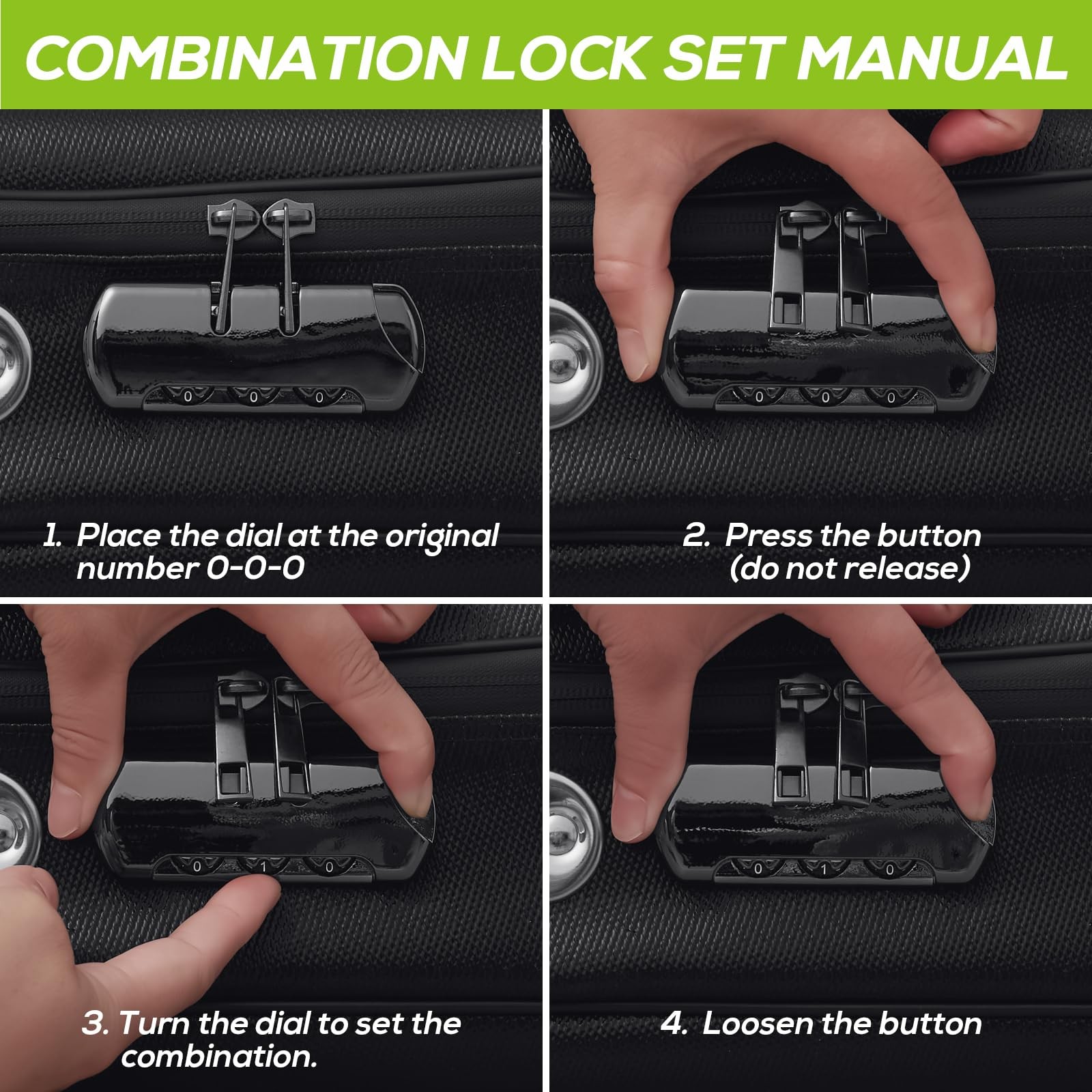 COMBINATION LOCK SET MANUAL

0 0 0

1. Place the dial at the original number 0-0-0

0 0 0

2. Press the button (do not release)

0 1 0

3. Turn the dial to set the combination.

0 1 0

4. Loosen the button