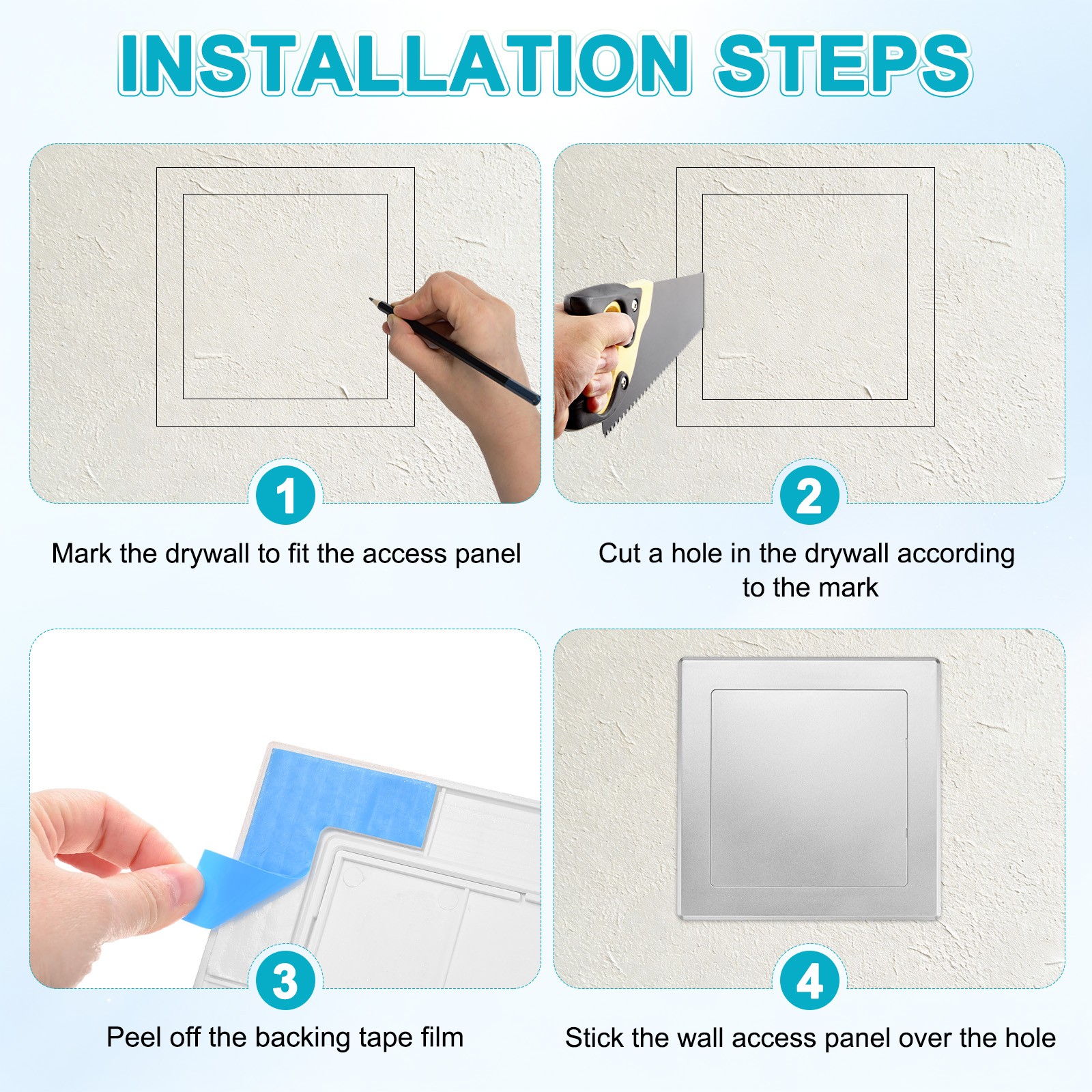 INSTALLATION STEPS

1

Mark the drywall to fit the access panel

2

Cut a hole in the drywall according to the mark

3

Peel off the backing tape film

4

Stick the wall access panel over the hole