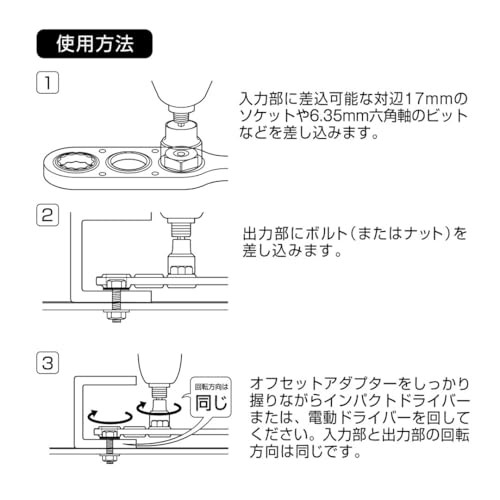 使用方法

1

入力部に差込可能な対辺17mmのソケットや6.35mm六角軸のビットなどを差し込みます。

2

出力部にボルト(またはナット)を差し込みます。

3

回転方向は
同じ

オフセットアダプターをしっかり握りながらインパクトドライバーまたは、電動ドライバーを回してください。入力部と出力部の回転方向は同じです。