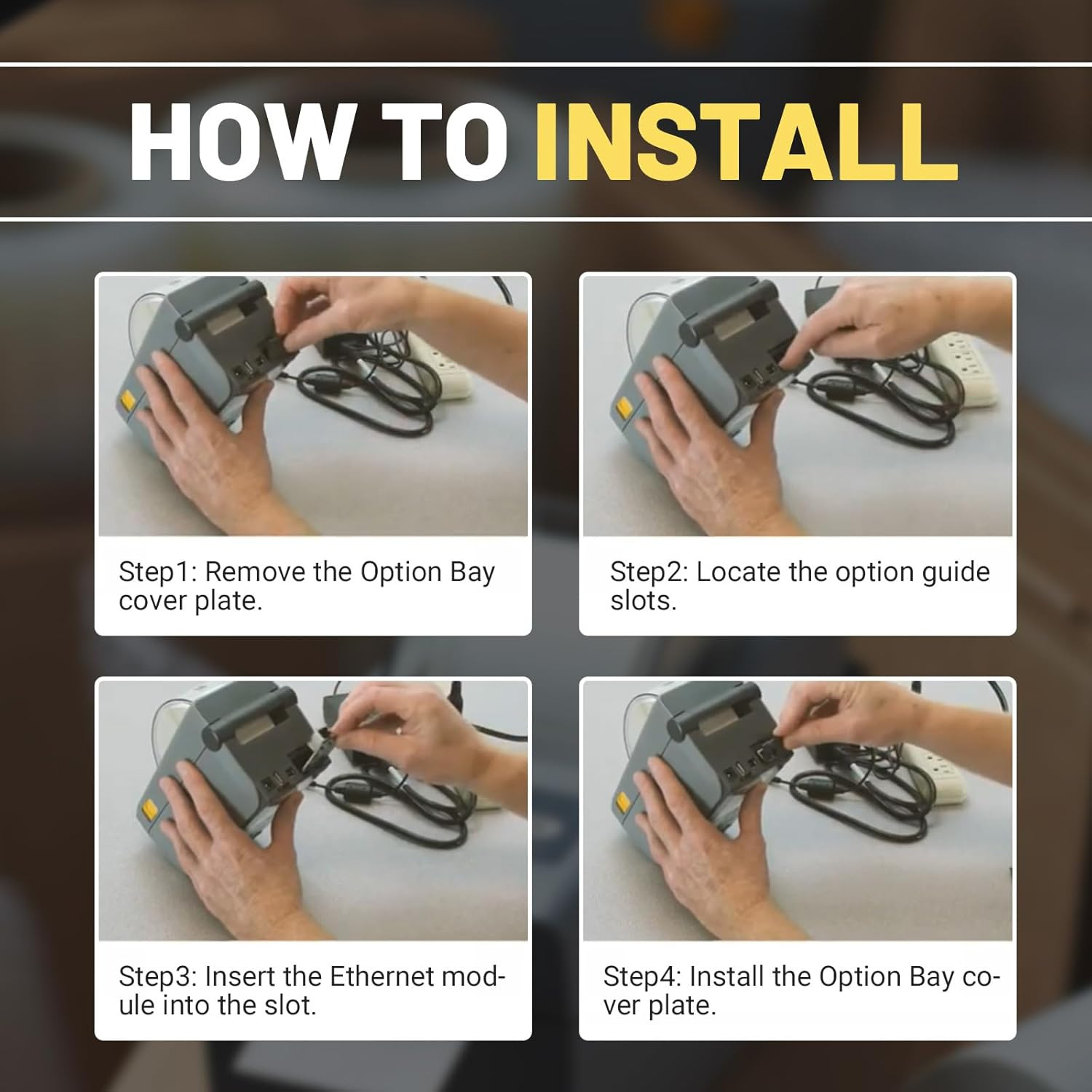 HOW TO INSTALL

Step1: Remove the Option Bay cover plate.

Step2: Locate the option guide slots.

Step3: Insert the Ethernet module into the slot.

Step4: Install the Option Bay cover plate.