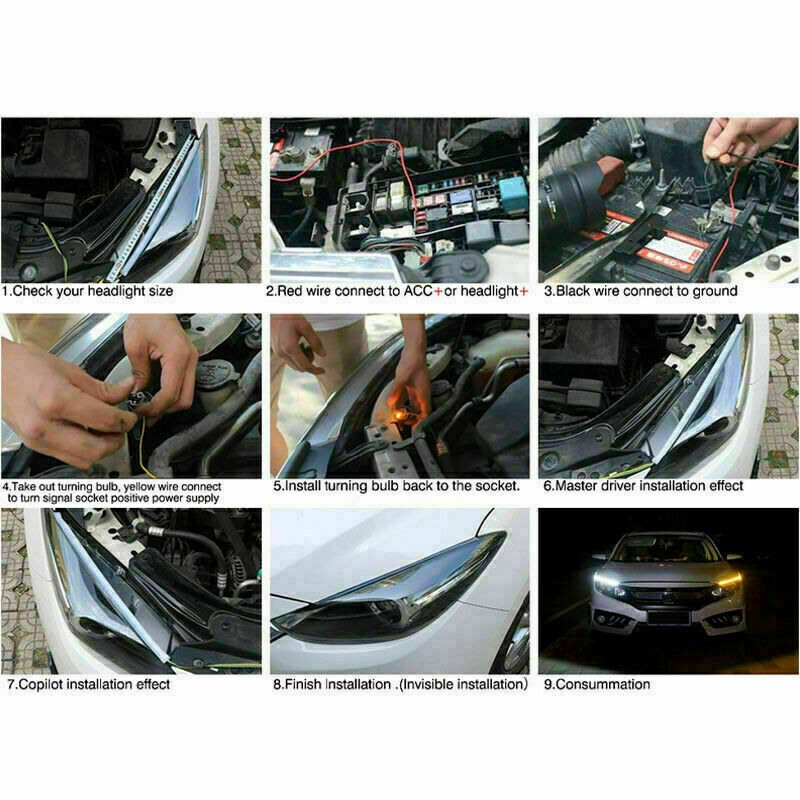 1.Check your headlight size

2.Red wire connect to ACC+or headlight+

3.Black wire connect to ground

4.Take out turning bulb, yellow wire connect to turn signal socket positive power supply

5.Install turning bulb back to the socket.

6.Master driver installation effect

7.Copilot installation effect

8.Finish Installation .(Invisible installation)

9.Consummation