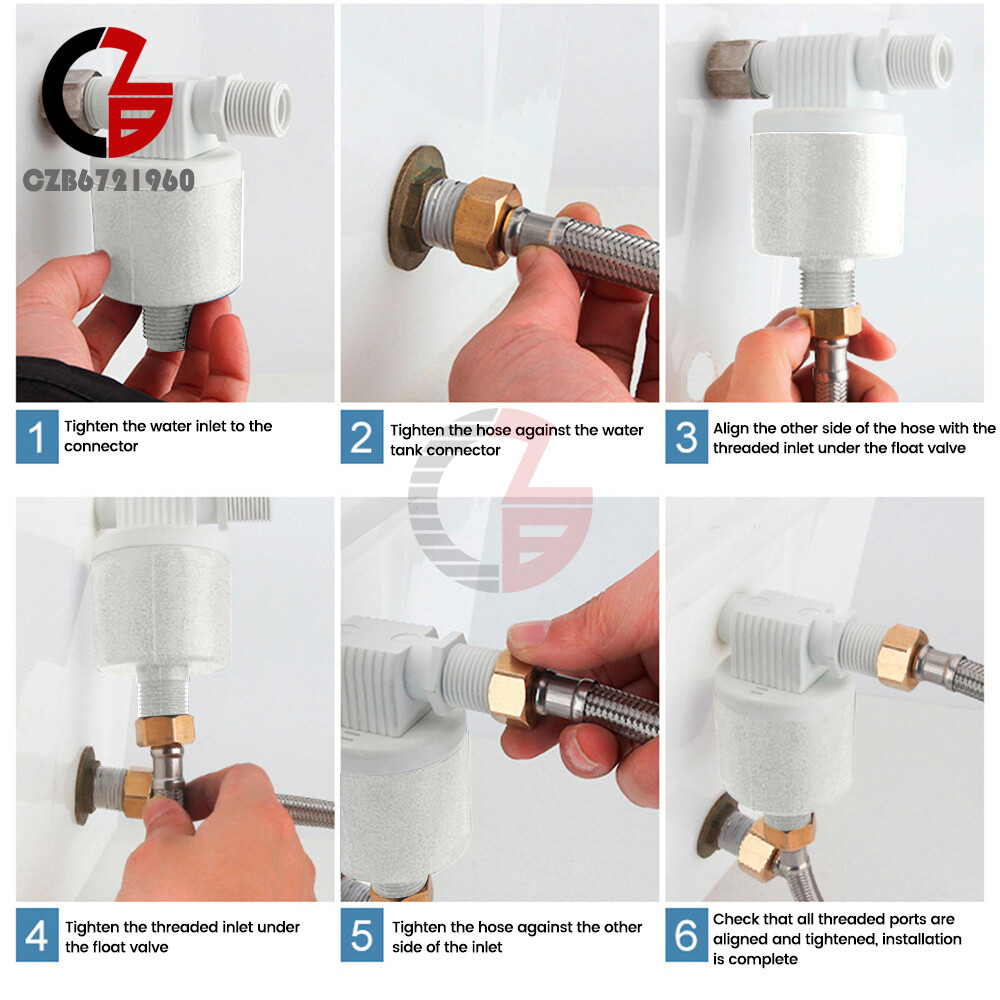 CZB6721960

1 Tighten the water inlet to the connector

2 Tighten the hose against the water tank connector

3 Align the other side of the hose with the threaded inlet under the float valve

4 Tighten the threaded inlet under the float valve

5 Tighten the hose against the other side of the inlet

6 Check that all threaded ports are aligned and tightened, installation is complete