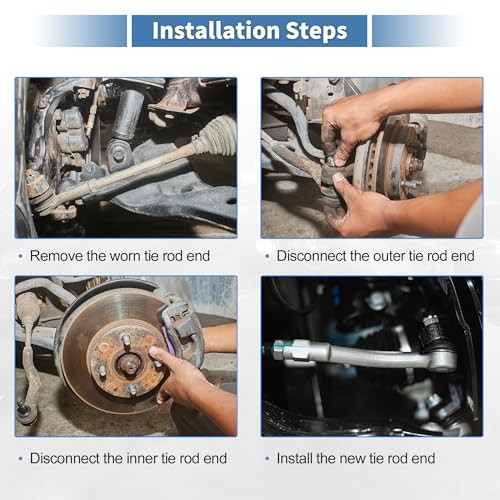 Installation Steps

• Remove the worn tie rod end

• Disconnect the outer tie rod end

• Disconnect the inner tie rod end

• Install the new tie rod end