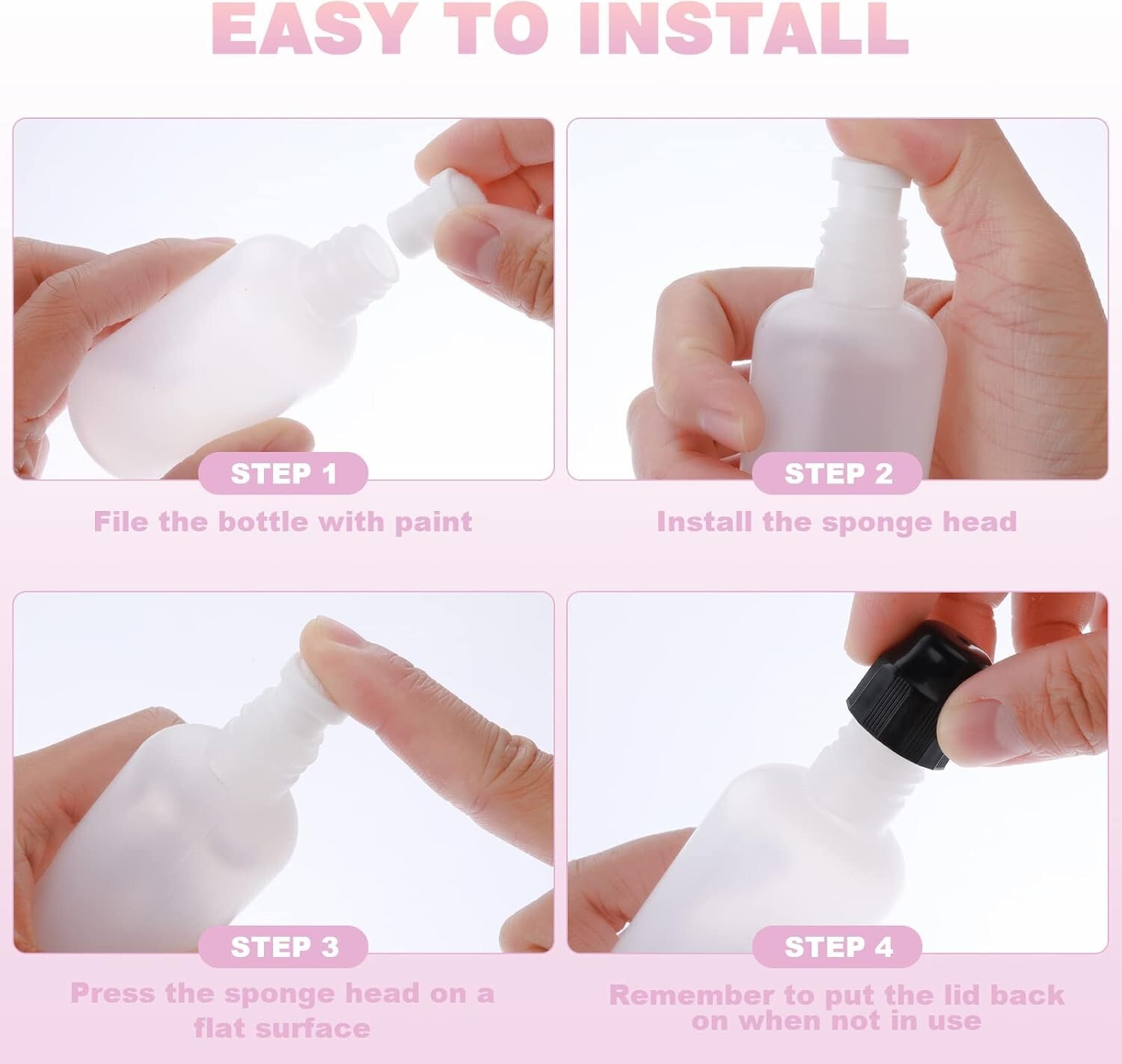 EASY TO INSTALL

STEP 1

File the bottle with paint

STEP 2

Install the sponge head

STEP 3

Press the sponge head on a flat surface

STEP 4

Remember to put the lid back on when not in use