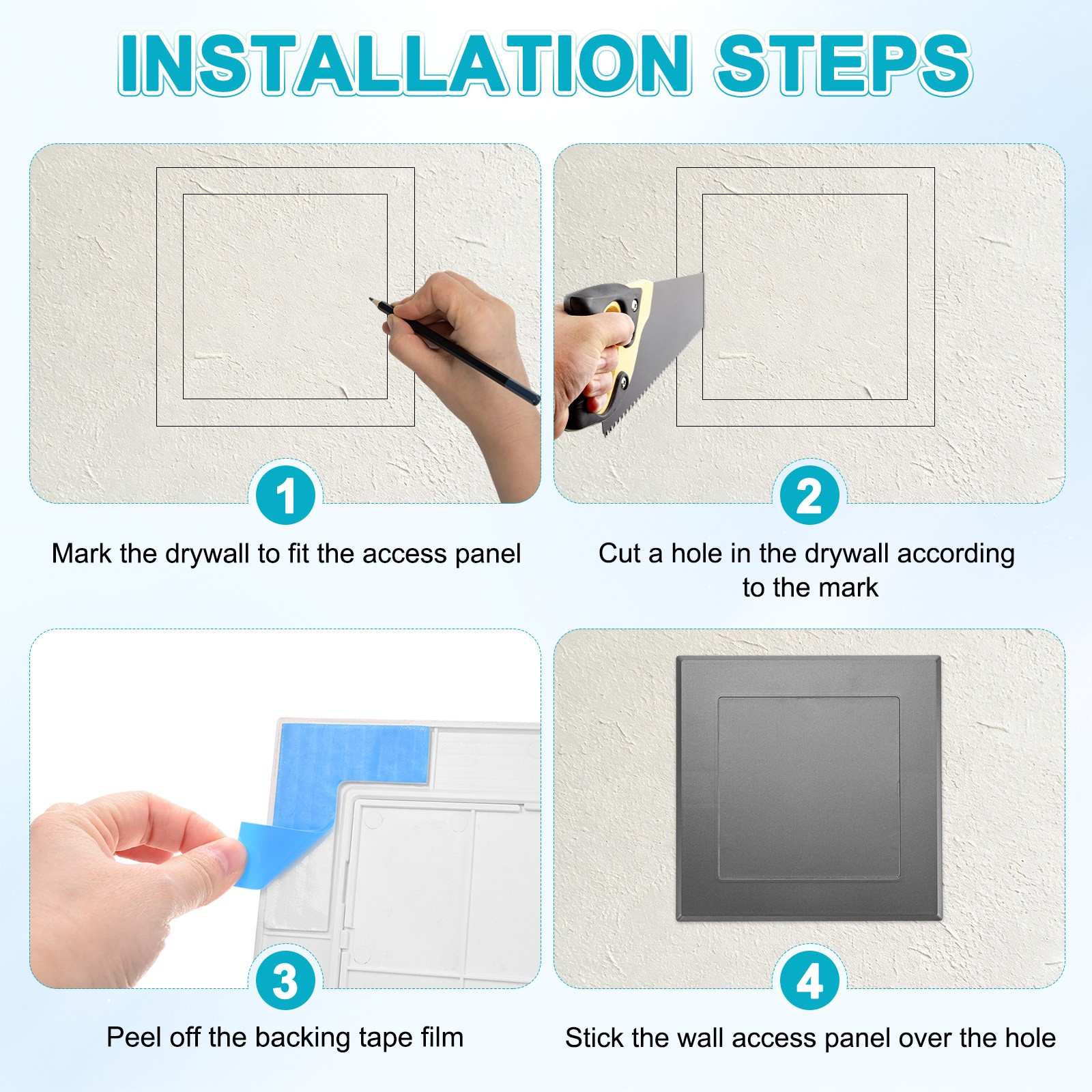 INSTALLATION STEPS

1

Mark the drywall to fit the access panel

2

Cut a hole in the drywall according to the mark

3

Peel off the backing tape film

4

Stick the wall access panel over the hole