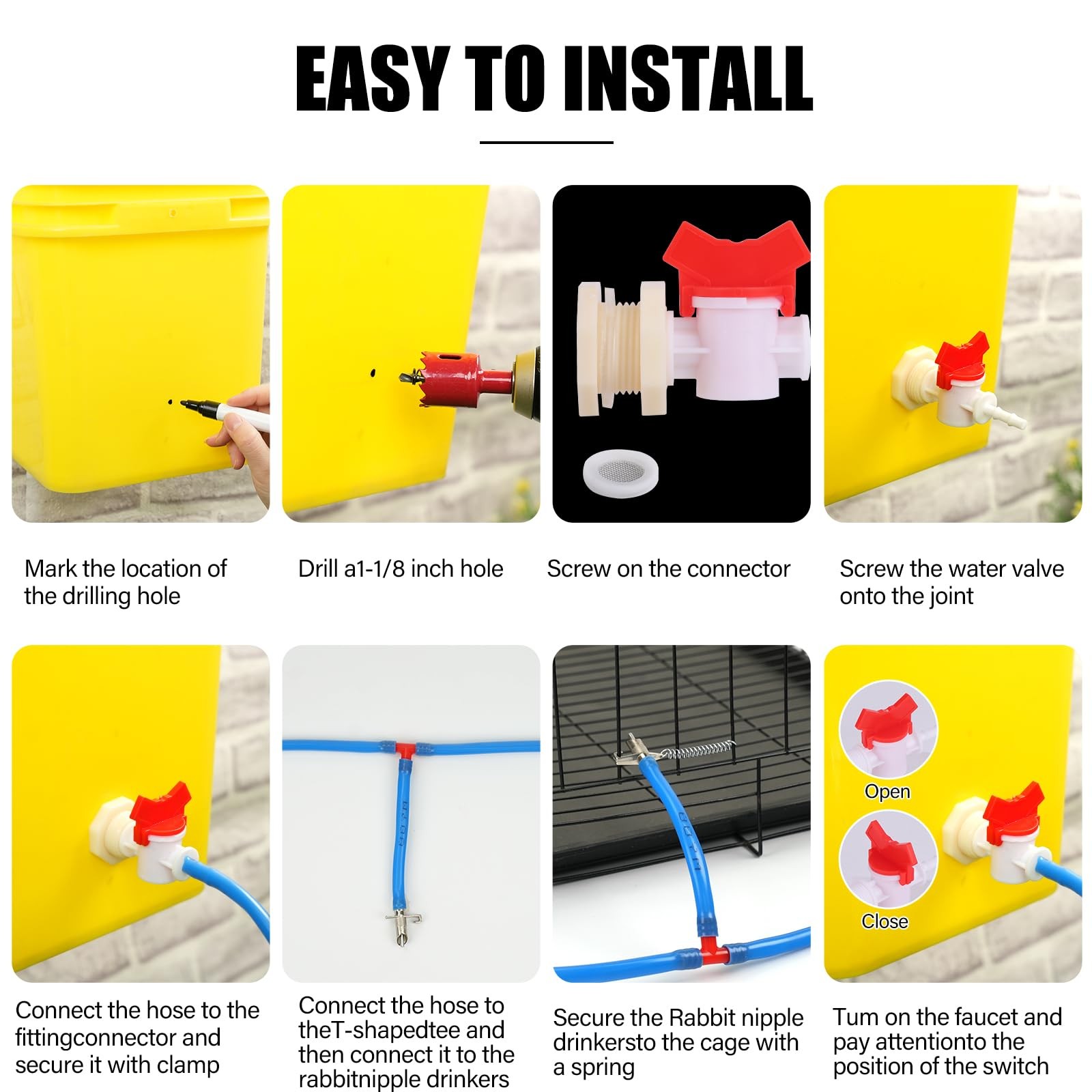 EASY TO INSTALL

Mark the location of the drilling hole

Drill a1-1/8 inch hole

Screw on the connector

Screw the water valve onto the joint

Connect the hose to the fittingconnector and secure it with clamp

Connect the hose to theT-shapedtee and then connect it to the rabbitnipple drinkers

Secure the Rabbit nipple drinkersto the cage with a spring

Open

Close

Tum on the faucet and pay attentionto the position of the switch