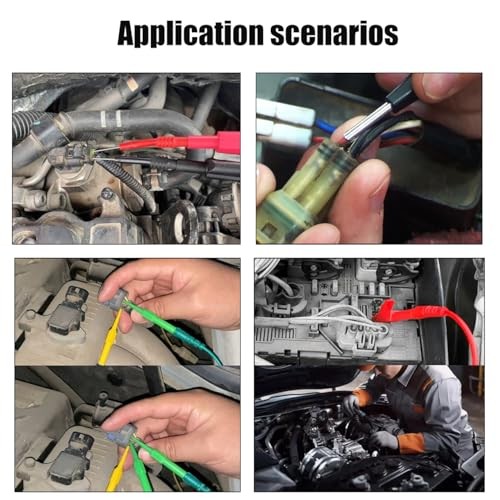 Application scenarios