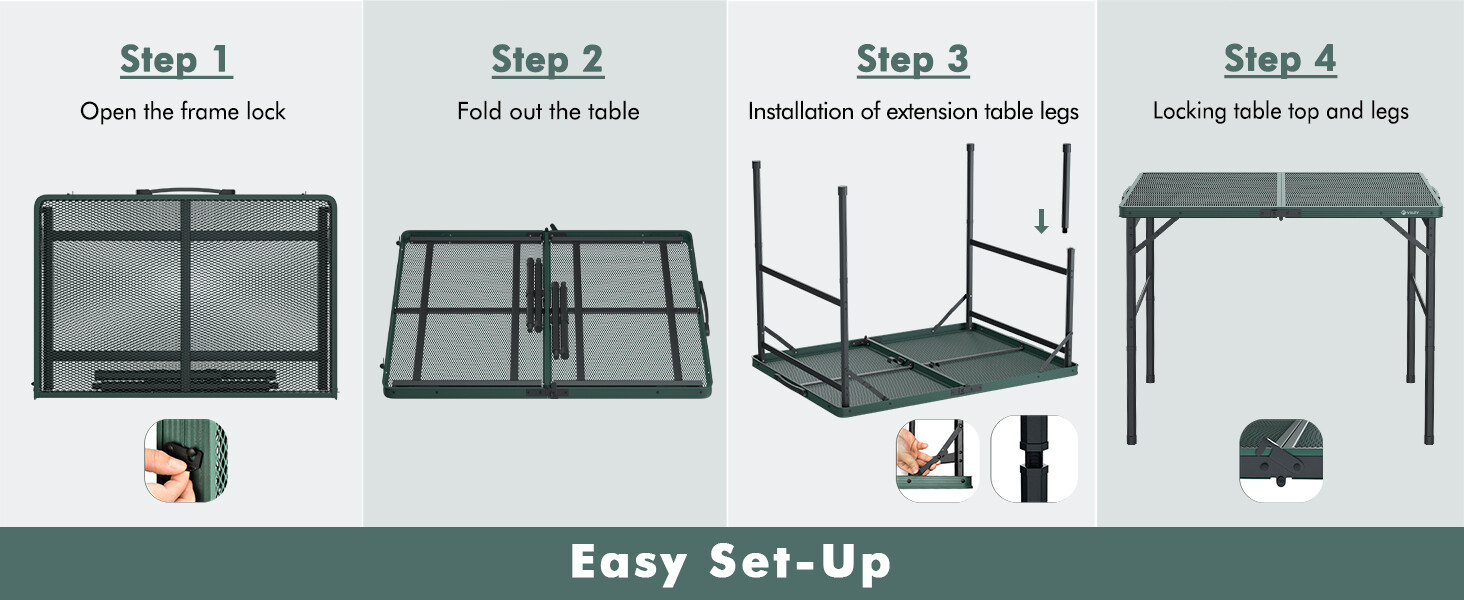 Step 1

Open the frame lock

Step 2

Fold out the table

Step 3

Installation of extension table legs

Step 4

Locking table top and legs

Easy Set-Up