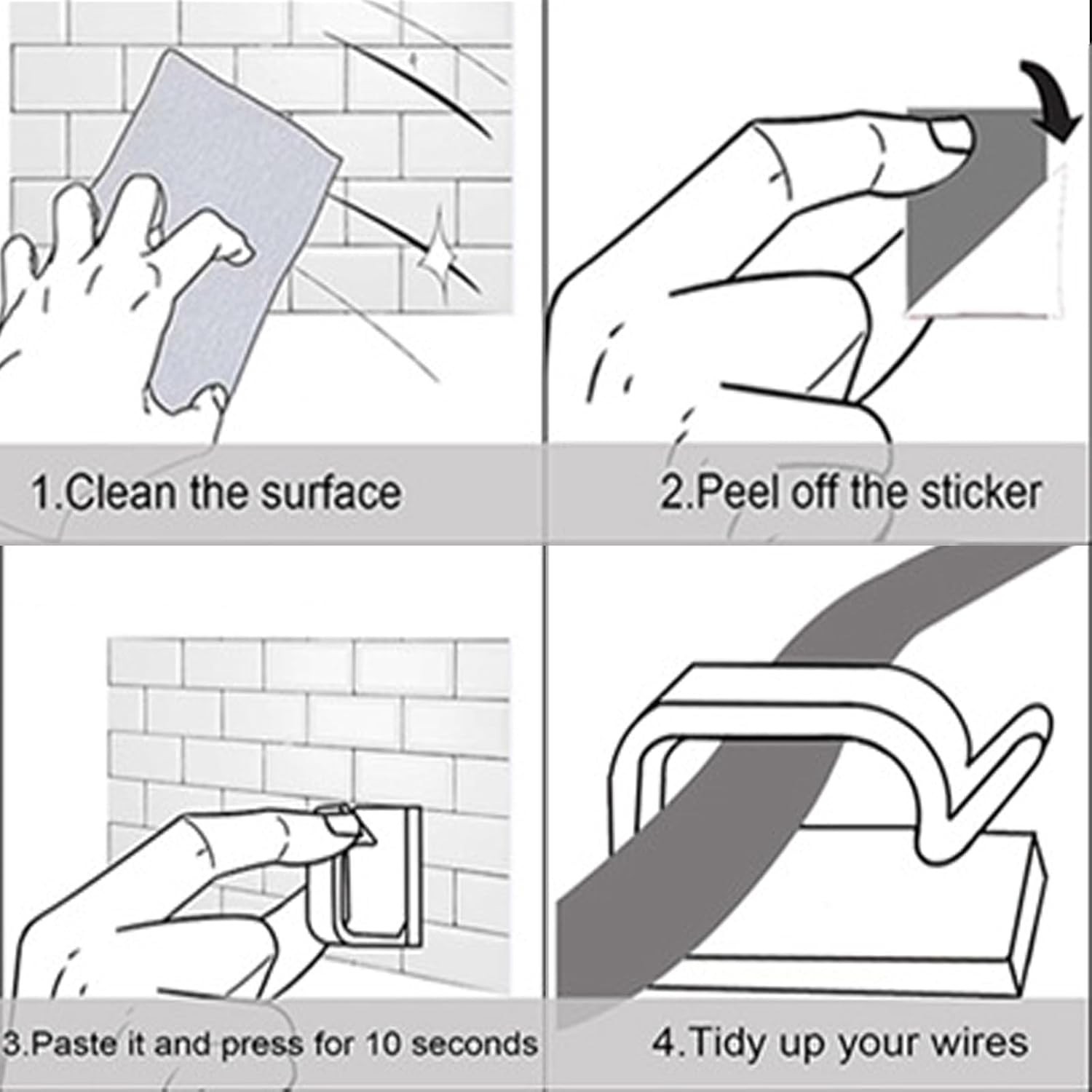 1.Clean the surface

2.Peel off the sticker

3.Paste it and press for 10 seconds

4.Tidy up your wires