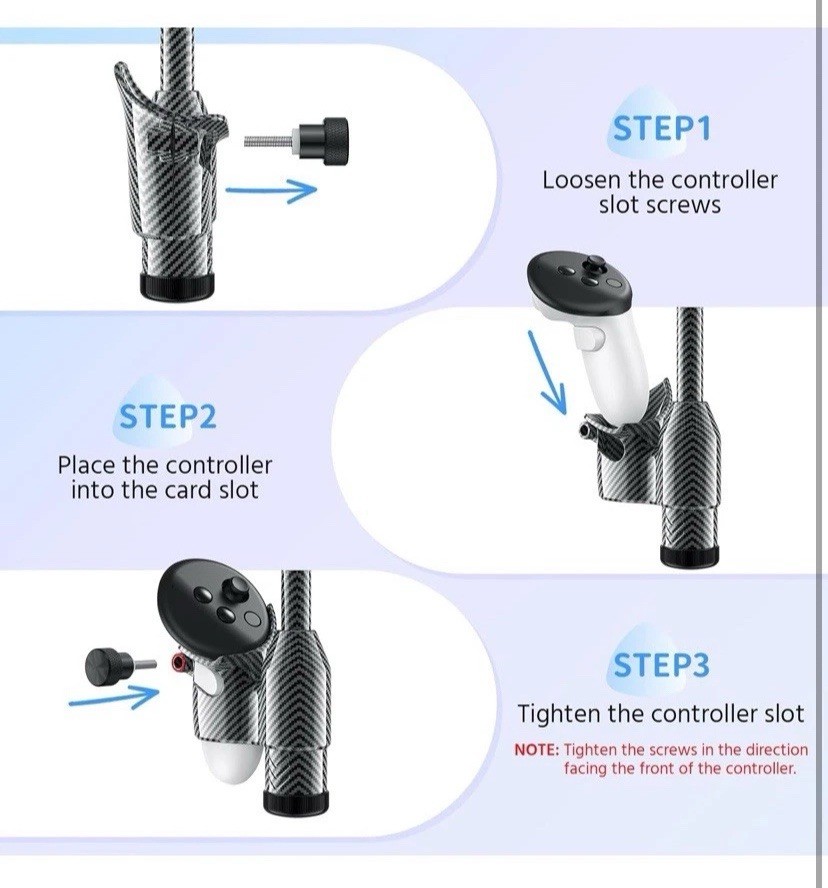 STEP1
Loosen the controller slot screws

STEP2
Place the controller into the card slot

STEP3
Tighten the controller slot
NOTE: Tighten the screws in the direction facing the front of the controller.