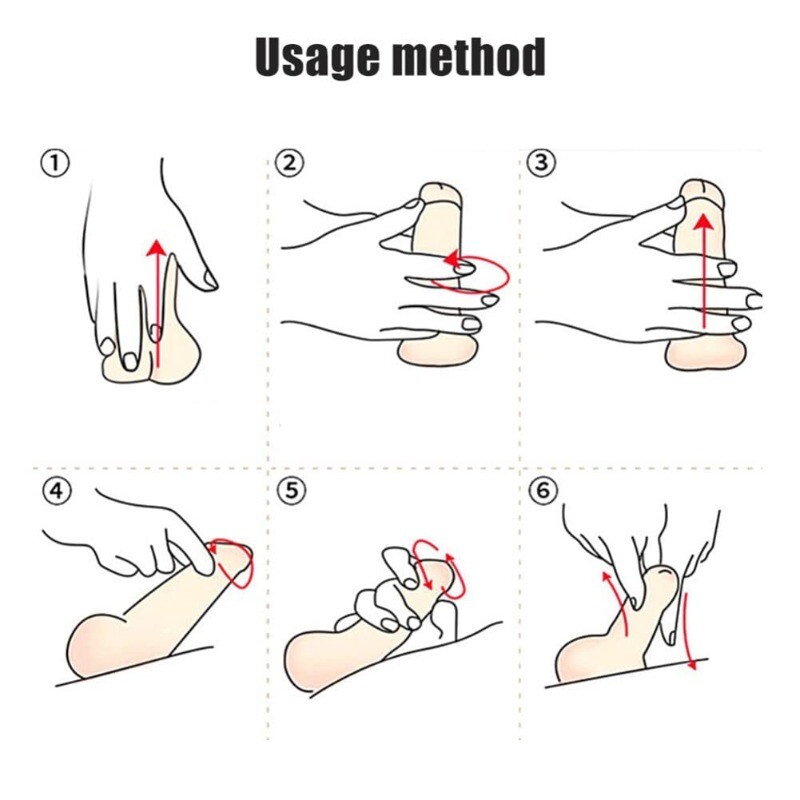 Usage method

①

②

③

④

⑤

⑥