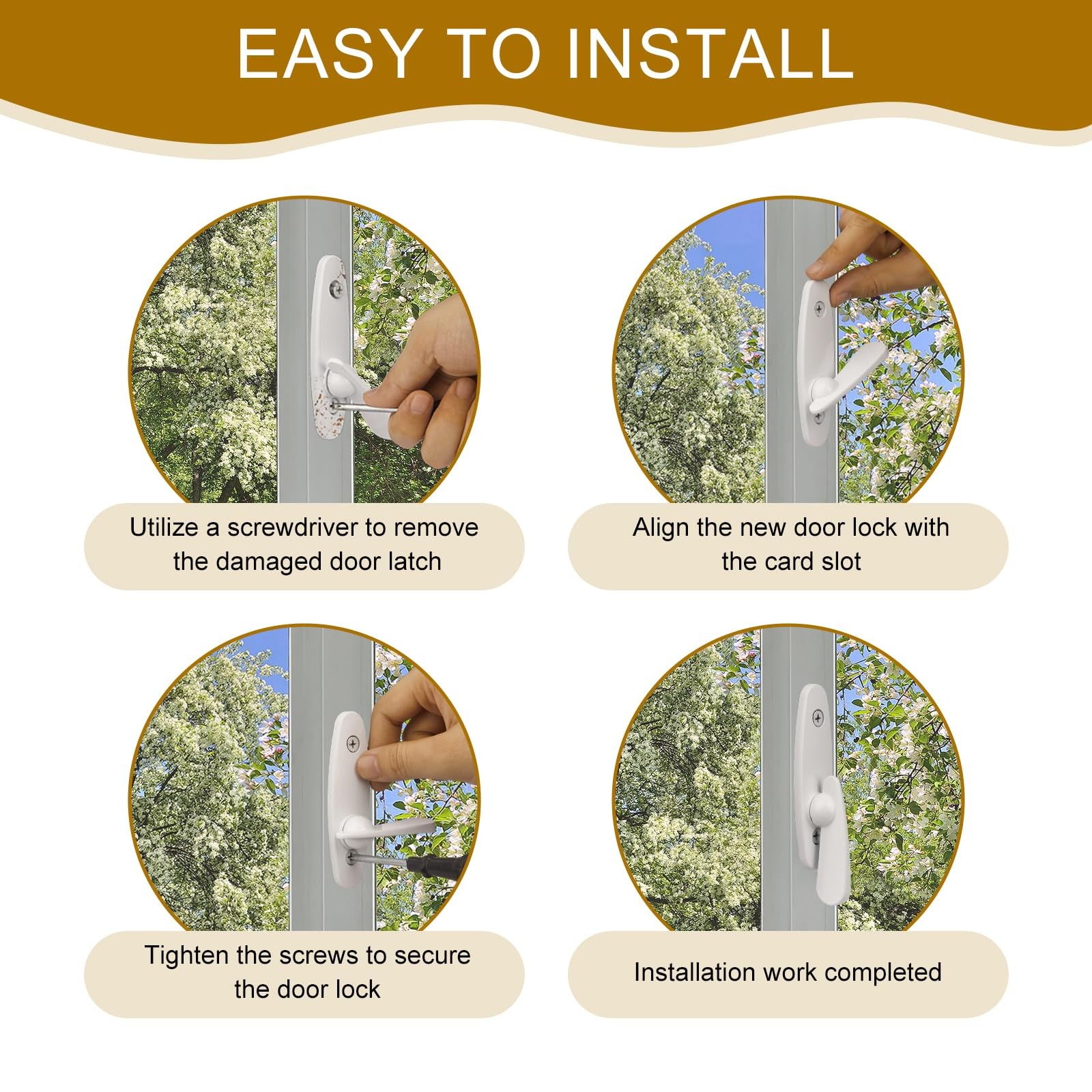 EASY TO INSTALL

Utilize a screwdriver to remove the damaged door latch

Align the new door lock with the card slot

Tighten the screws to secure the door lock

Installation work completed