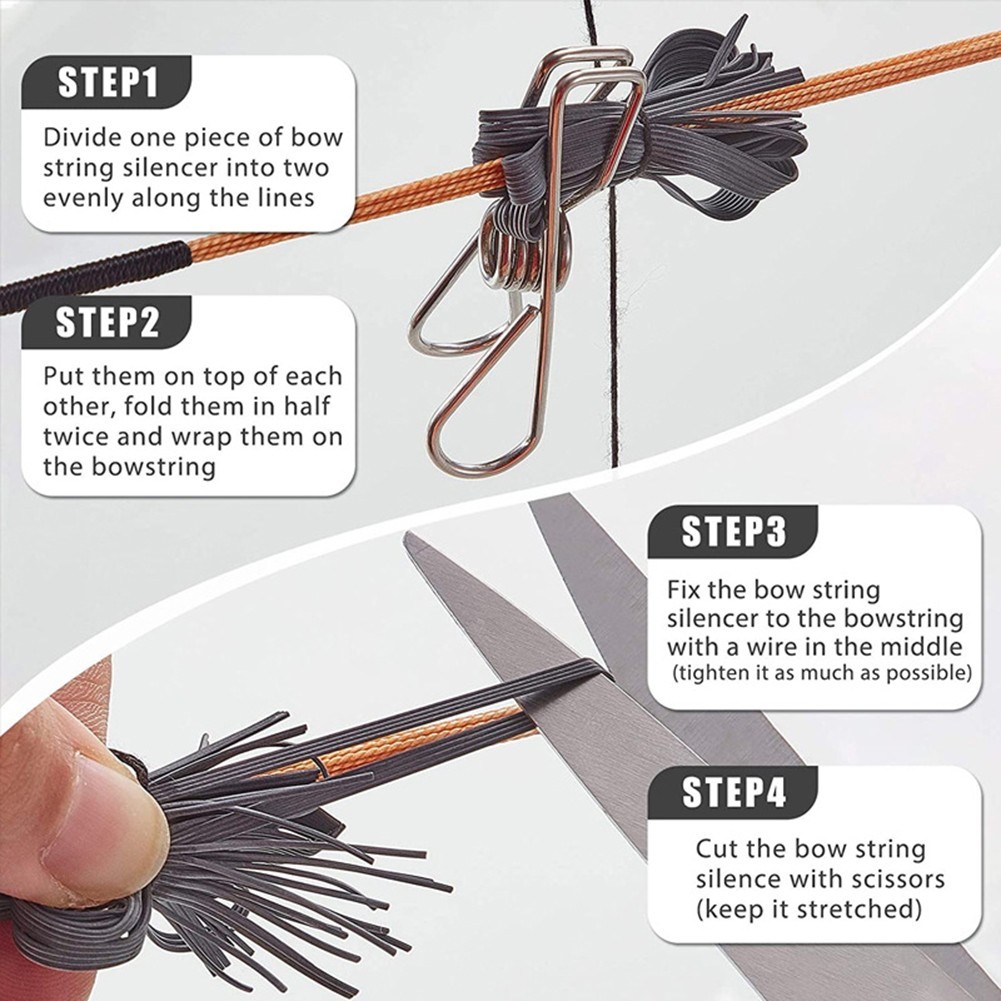 STEP1

Divide one piece of bow string silencer into two evenly along the lines

STEP2

Put them on top of each other, fold them in half twice and wrap them on the bowstring

STEP3

Fix the bow string silencer to the bowstring with a wire in the middle (tighten it as much as possible)

STEP4

Cut the bow string silence with scissors (keep it stretched)