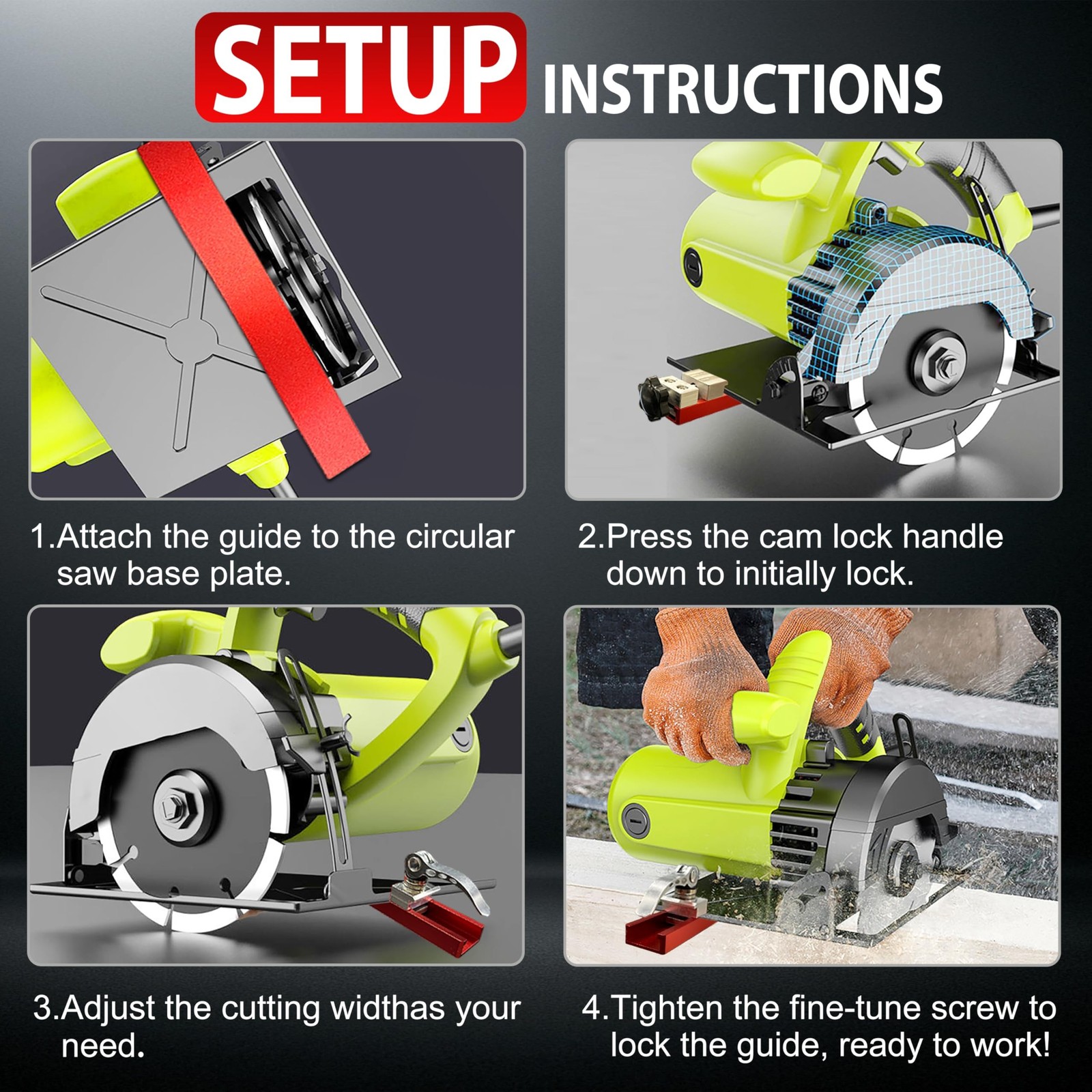 SETUP INSTRUCTIONS

1.Attach the guide to the circular saw base plate.

2.Press the cam lock handle down to initially lock.

3.Adjust the cutting widthas your need.

4.Tighten the fine-tune screw to lock the guide, ready to work!