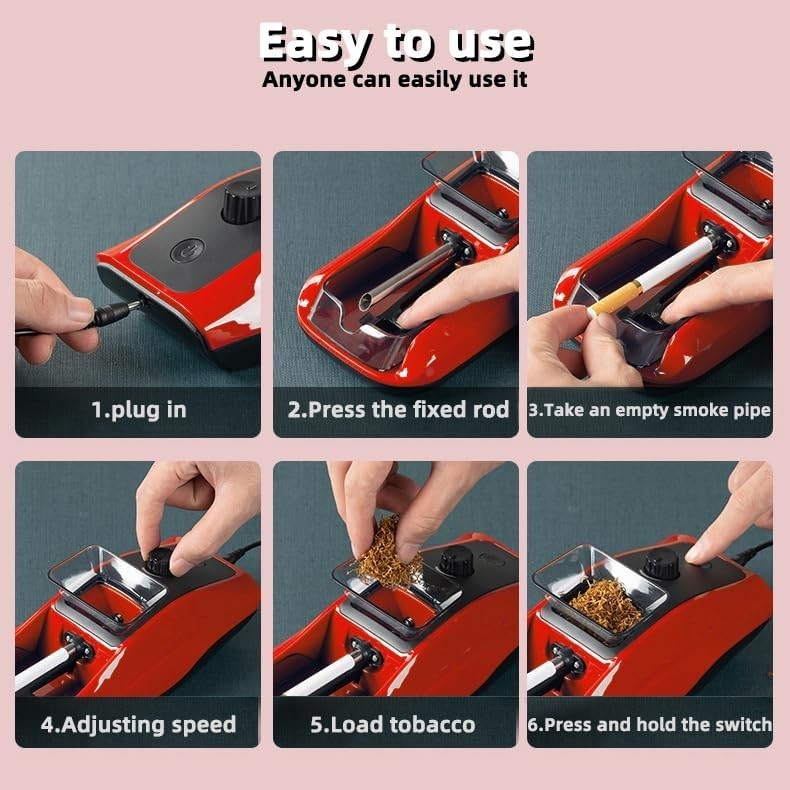 Easy to use
Anyone can easily use it

1.plug in

2.Press the fixed rod

3.Take an empty smoke pipe

4.Adjusting speed

5.Load tobacco

6.Press and hold the switch