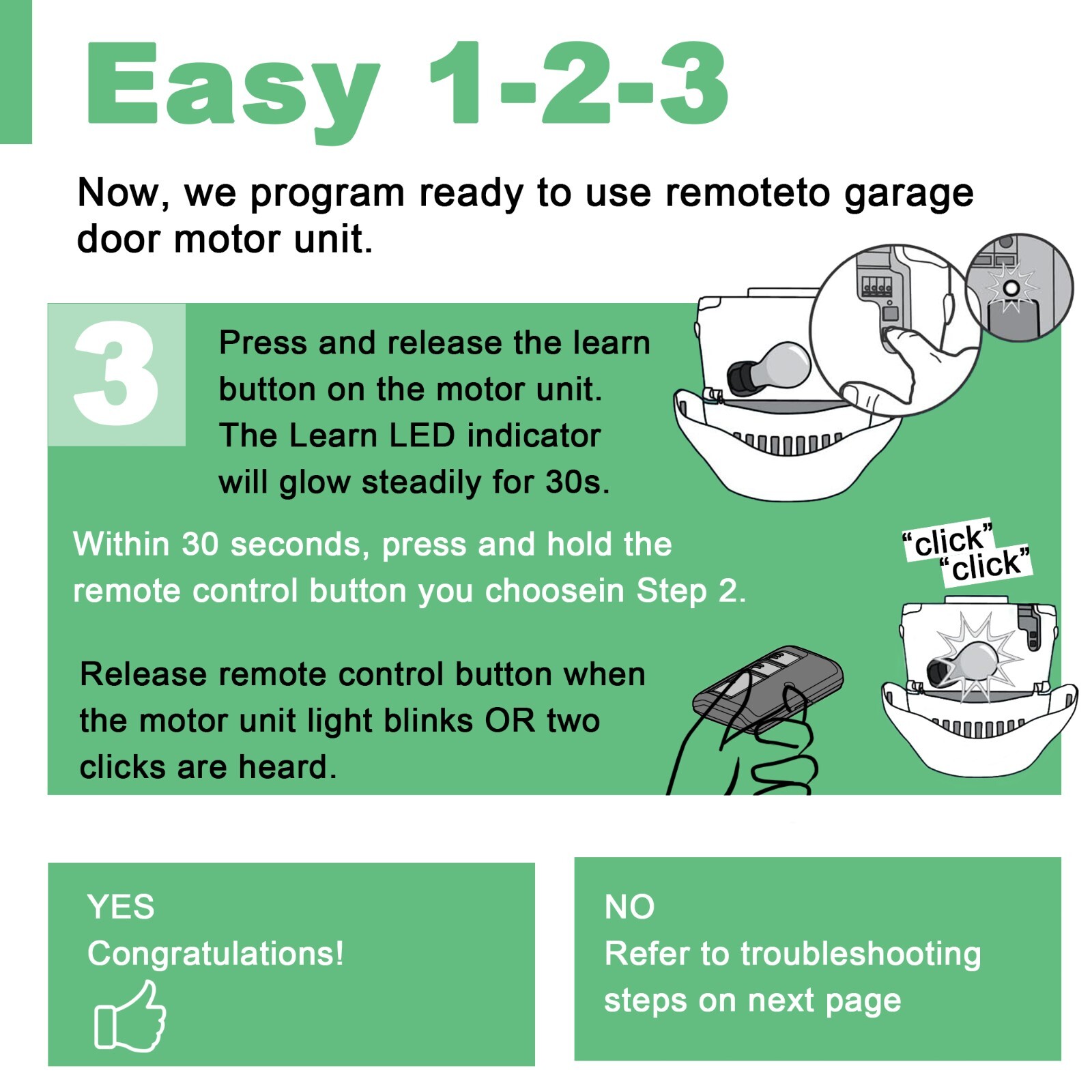 Easy 1-2-3

Now, we program ready to use remoteto garage door motor unit.

3

Press and release the learn button on the motor unit. The Learn LED indicator will glow steadily for 30s.

Within 30 seconds, press and hold the remote control button you choosein Step 2.

"click" "click"

Release remote control button when the motor unit light blinks OR two clicks are heard.

YES
Congratulations!

NO
Refer to troubleshooting steps on next page