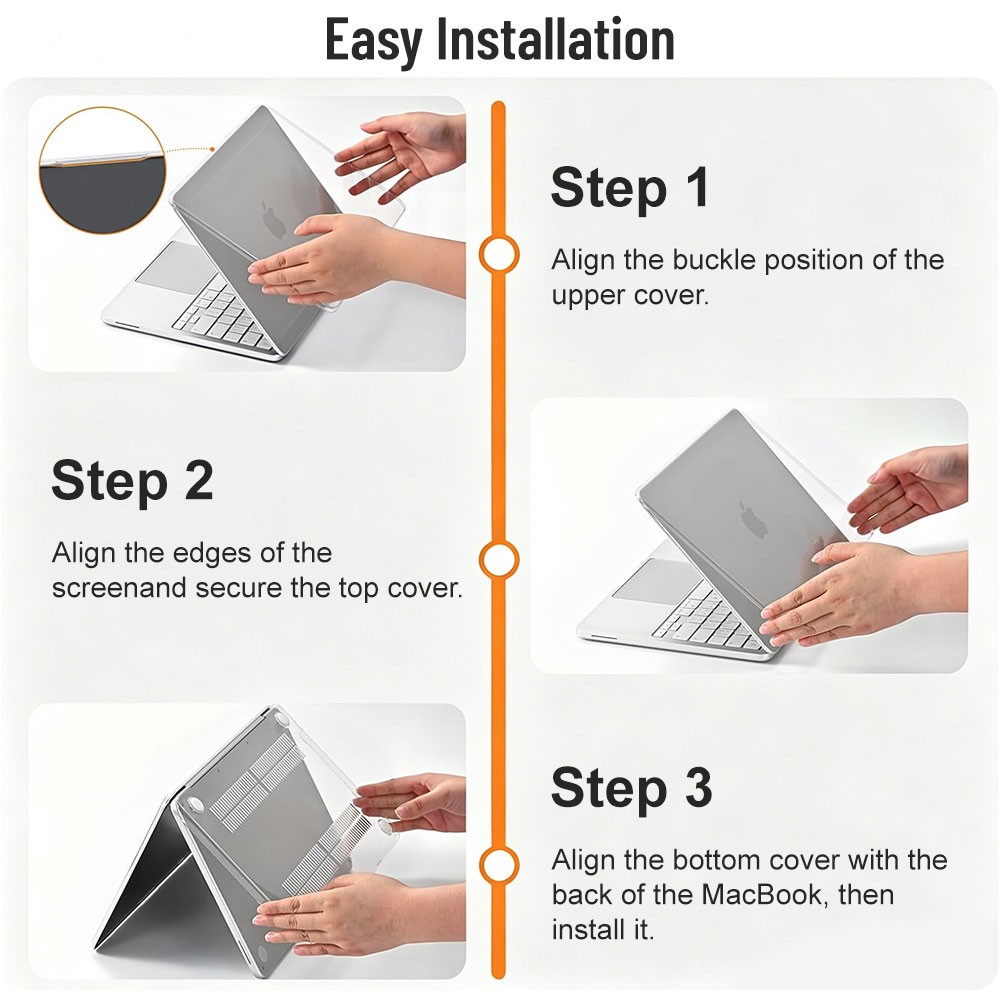 Easy Installation

Step 1

Align the buckle position of the upper cover.

Step 2

Align the edges of the screenand secure the top cover.

Step 3

Align the bottom cover with the back of the MacBook, then install it.