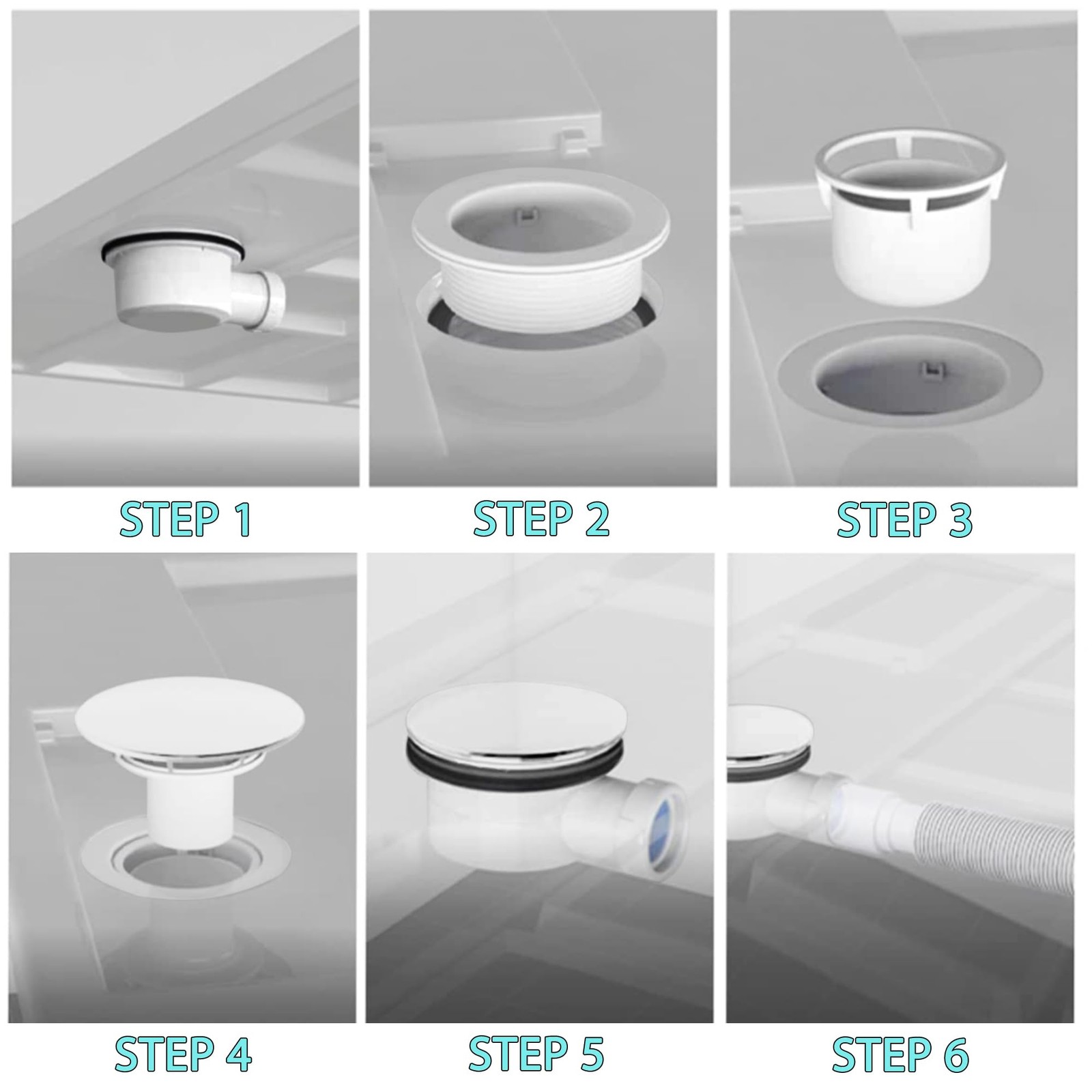 STEP 1

STEP 2

STEP 3

STEP 4

STEP 5

STEP 6