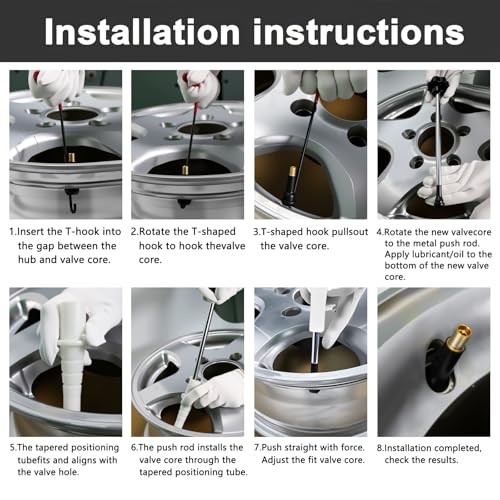 Installation instructions

1.Insert the T-hook into the gap between the hub and valve core.

2.Rotate the T-shaped hook to hook thevalve core.

3.T-shaped hook pullsout the valve core.

4.Rotate the new valvecore to the metal push rod. Apply lubricant/oil to the bottom of the new valve core.

5.The tapered positioning tubefits and aligns with the valve hole.

6.The push rod installs the valve core through the tapered positioning tube.

7.Push straight with force. Adjust the fit valve core.

8.Installation completed, check the results.