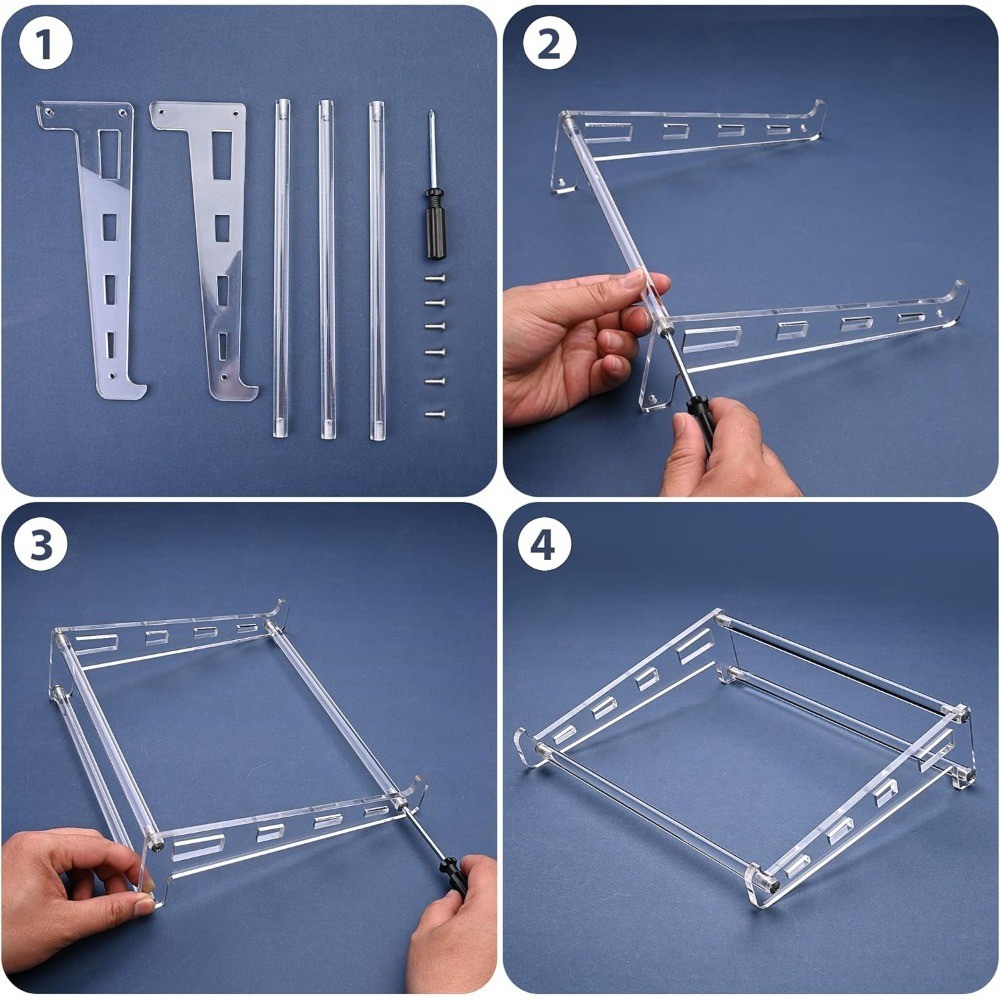 1
2
3
4