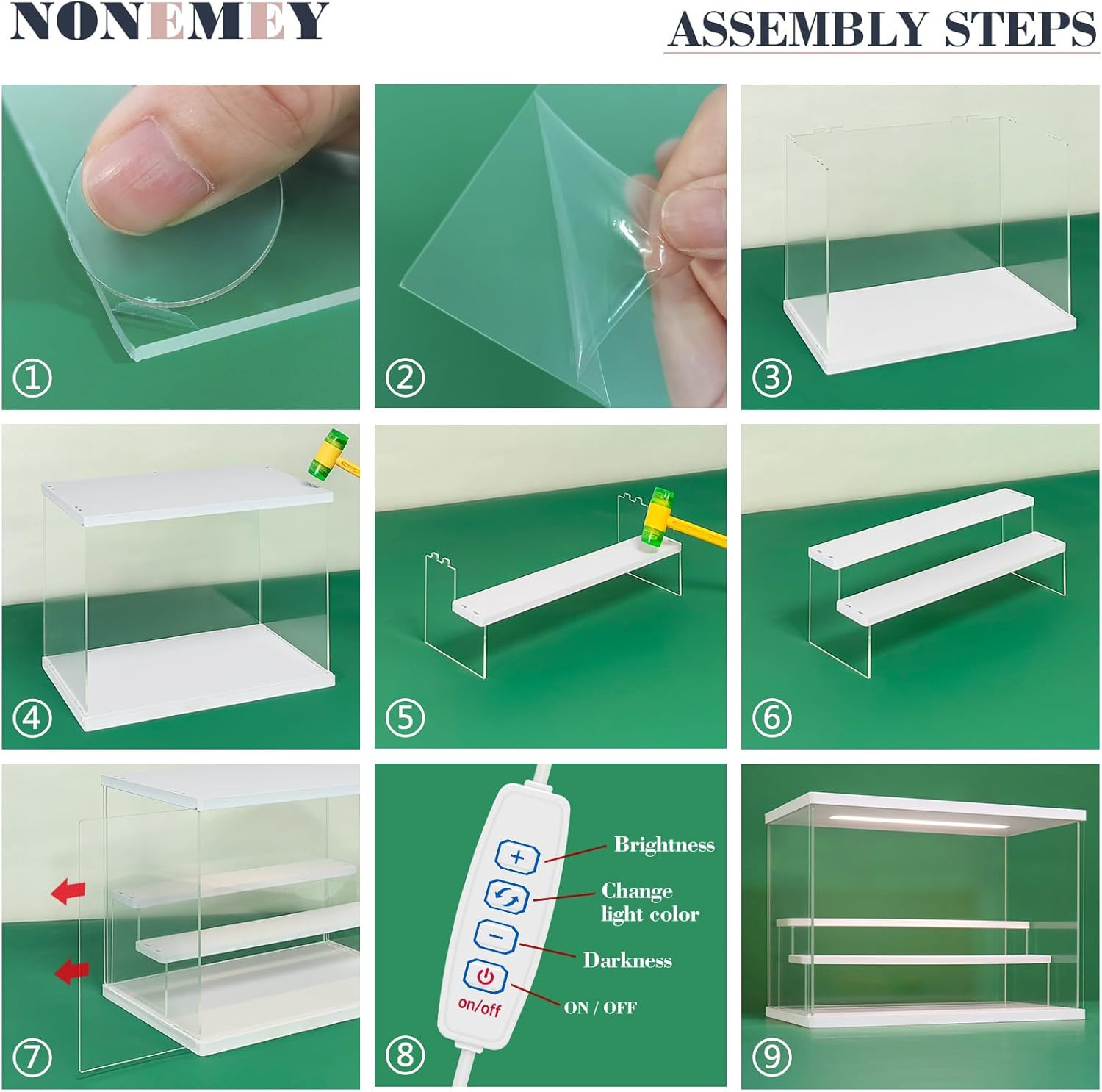 NONEMEY

ASSEMBLY STEPS

①

②

③

④

⑤

⑥

⑦

⑧

+

−

on/off

Brightness

Change light color

Darkness

ON / OFF

⑨