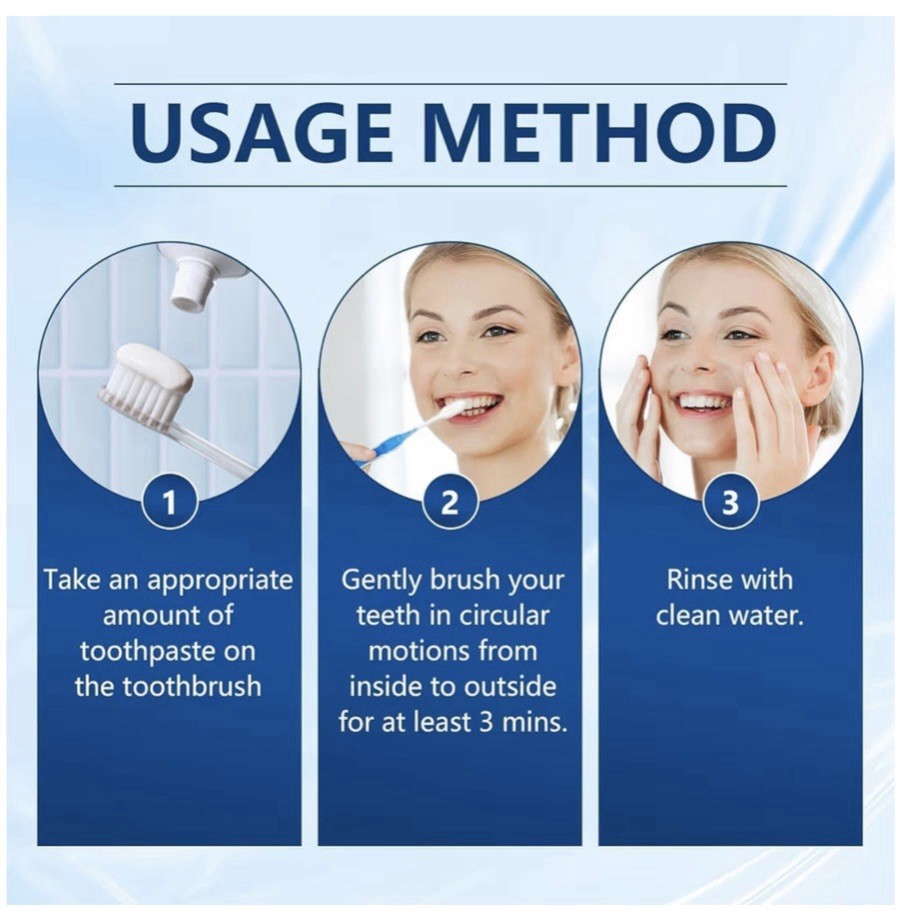 USAGE METHOD

1

Take an appropriate amount of toothpaste on the toothbrush

2

Gently brush your teeth in circular motions from inside to outside for at least 3 mins.

3

Rinse with clean water.