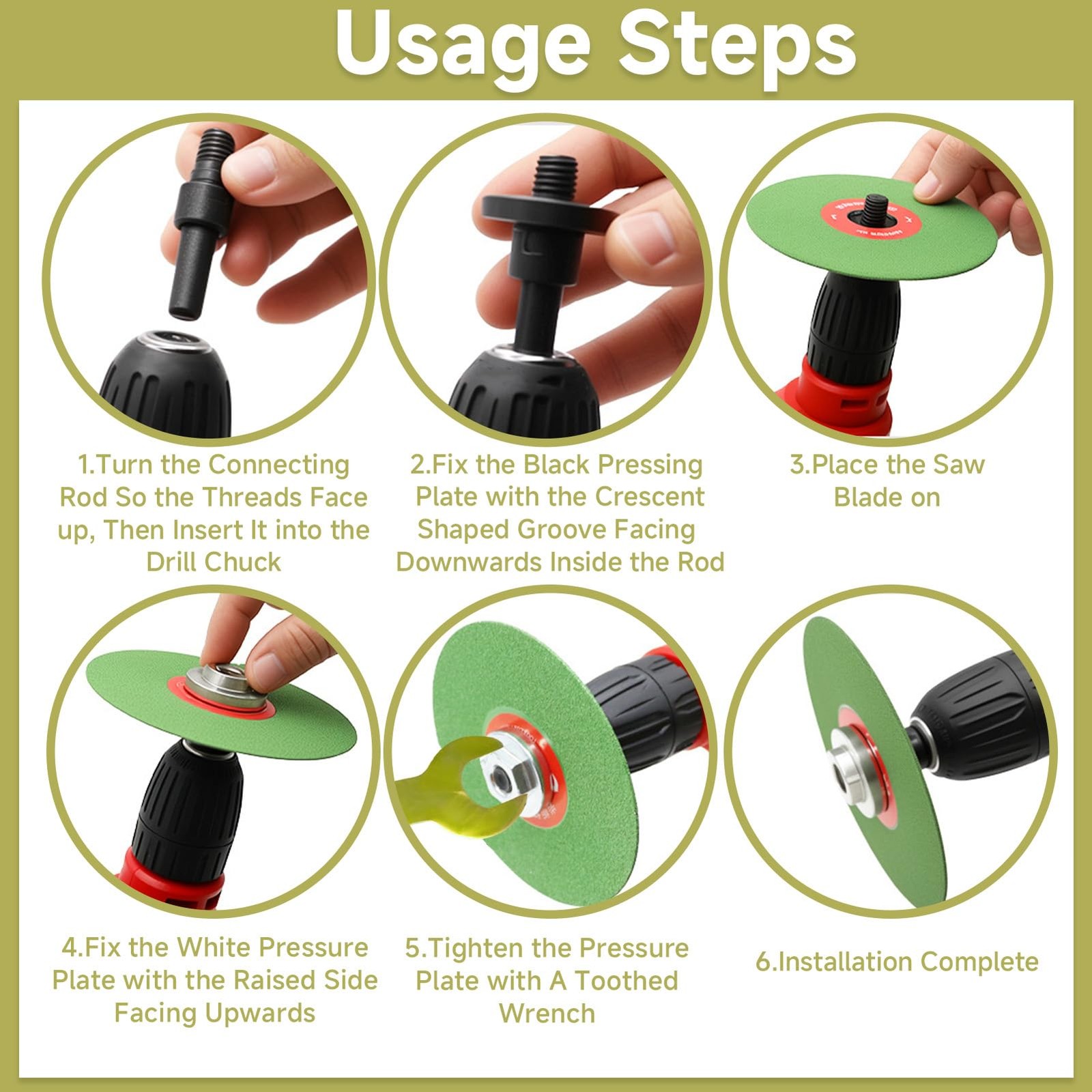 Usage Steps

1.Turn the Connecting Rod So the Threads Face up, Then Insert It into the Drill Chuck

2.Fix the Black Pressing Plate with the Crescent Shaped Groove Facing Downwards Inside the Rod

3.Place the Saw Blade on

4.Fix the White Pressure Plate with the Raised Side Facing Upwards

5.Tighten the Pressure Plate with A Toothed Wrench

6.Installation Complete