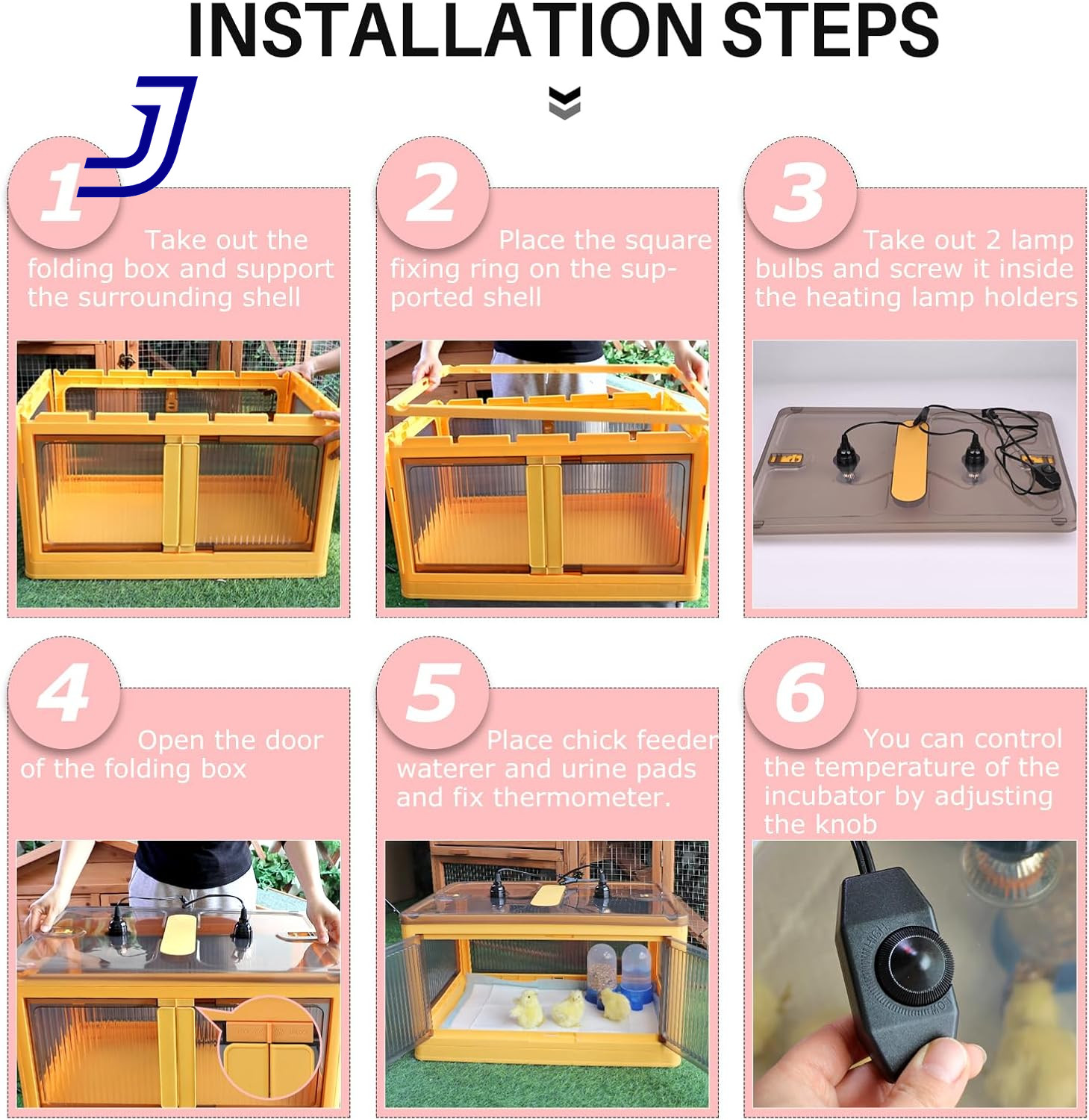 INSTALLATION STEPS

1 Take out the folding box and support the surrounding shell

2 Place the square fixing ring on the supported shell

3 Take out 2 lamp bulbs and screw it inside the heating lamp holders

4 Open the door of the folding box

5 Place chick feeder waterer and urine pads and fix thermometer.

6 You can control the temperature of the incubator by adjusting the knob

HIGH

LOW