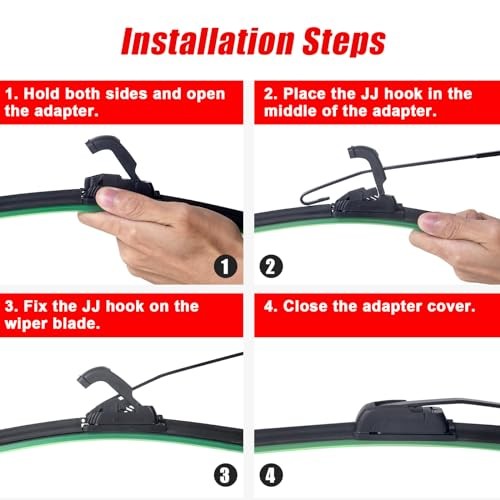 Installation Steps

1. Hold both sides and open the adapter.

1

2. Place the JJ hook in the middle of the adapter.

2

3. Fix the JJ hook on the wiper blade.

3

4. Close the adapter cover.

4