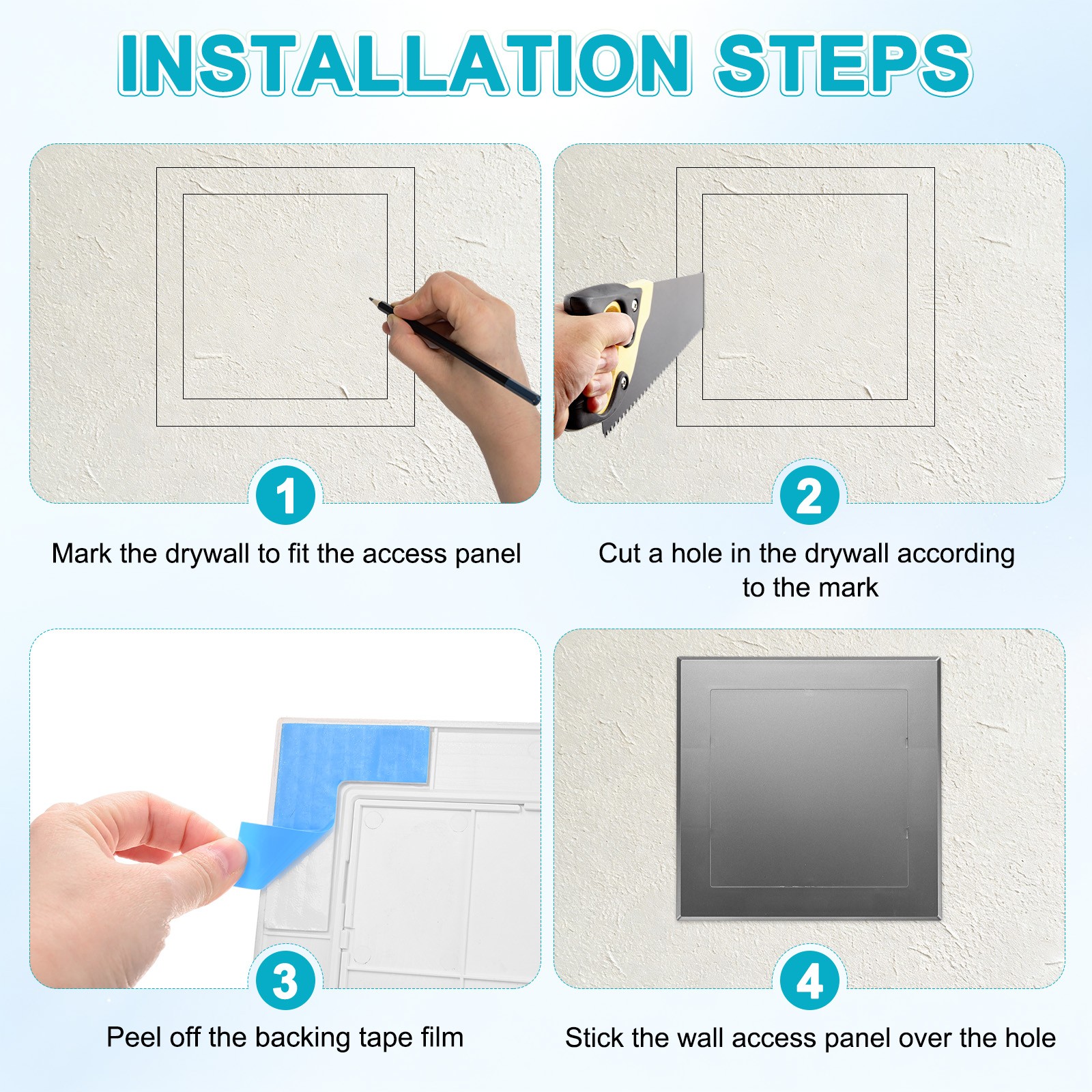 INSTALLATION STEPS

1

Mark the drywall to fit the access panel

2

Cut a hole in the drywall according to the mark

3

Peel off the backing tape film

4

Stick the wall access panel over the hole