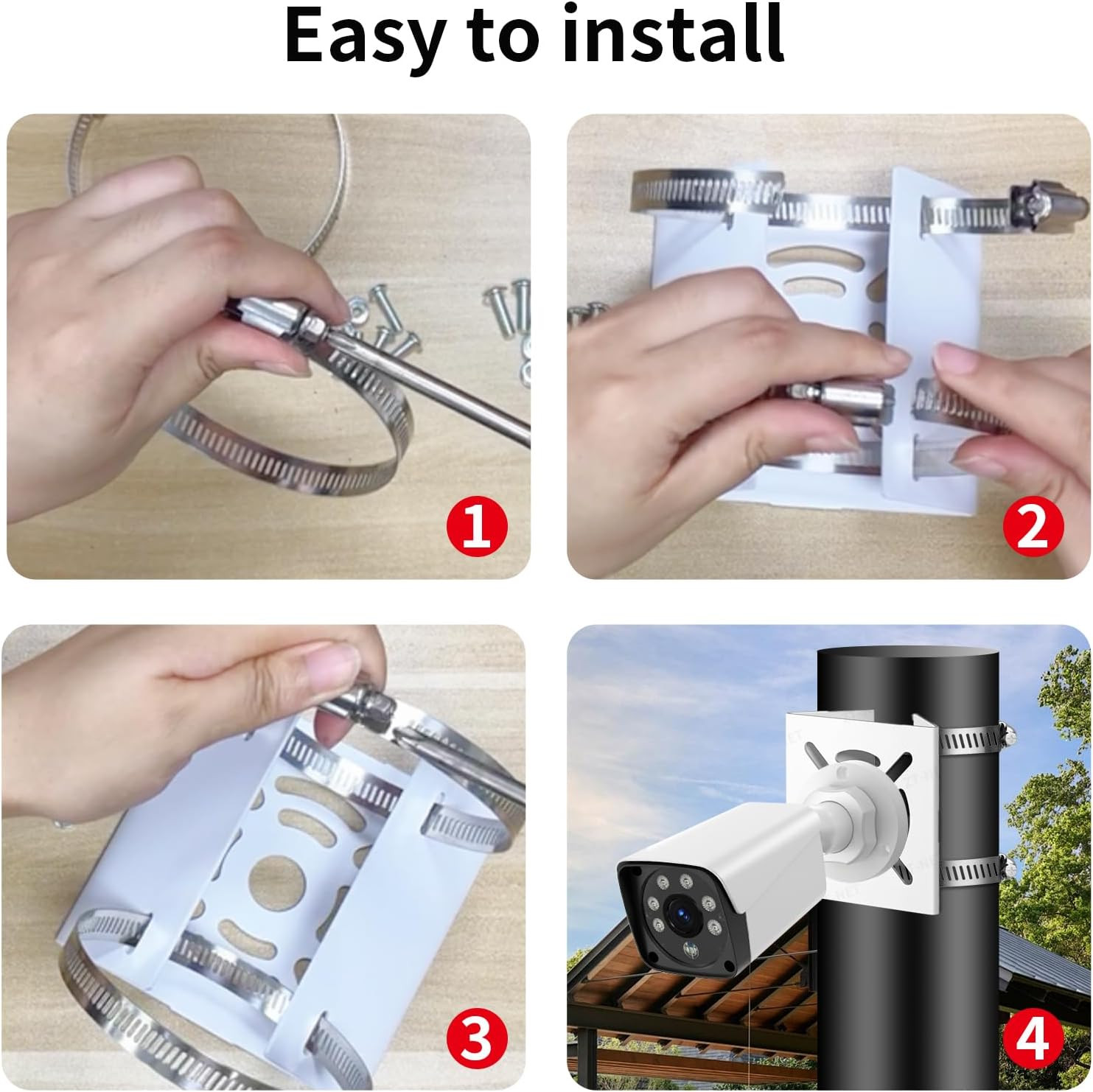 Easy to install

1

2

3

4