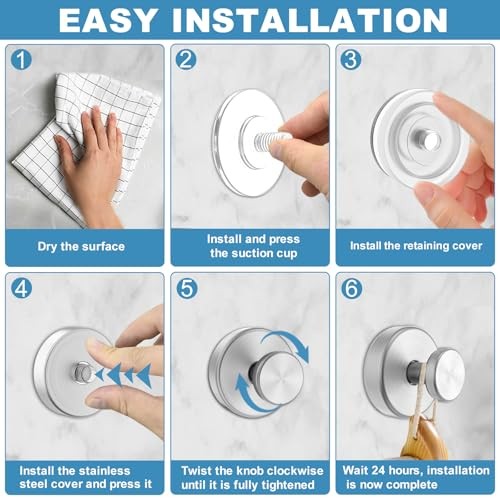 EASY INSTALLATION

1

Dry the surface

2

Install and press the suction cup

3

Install the retaining cover

4

Install the stainless steel cover and press it

5

Twist the knob clockwise until it is fully tightened

6

Wait 24 hours, installation is now complete