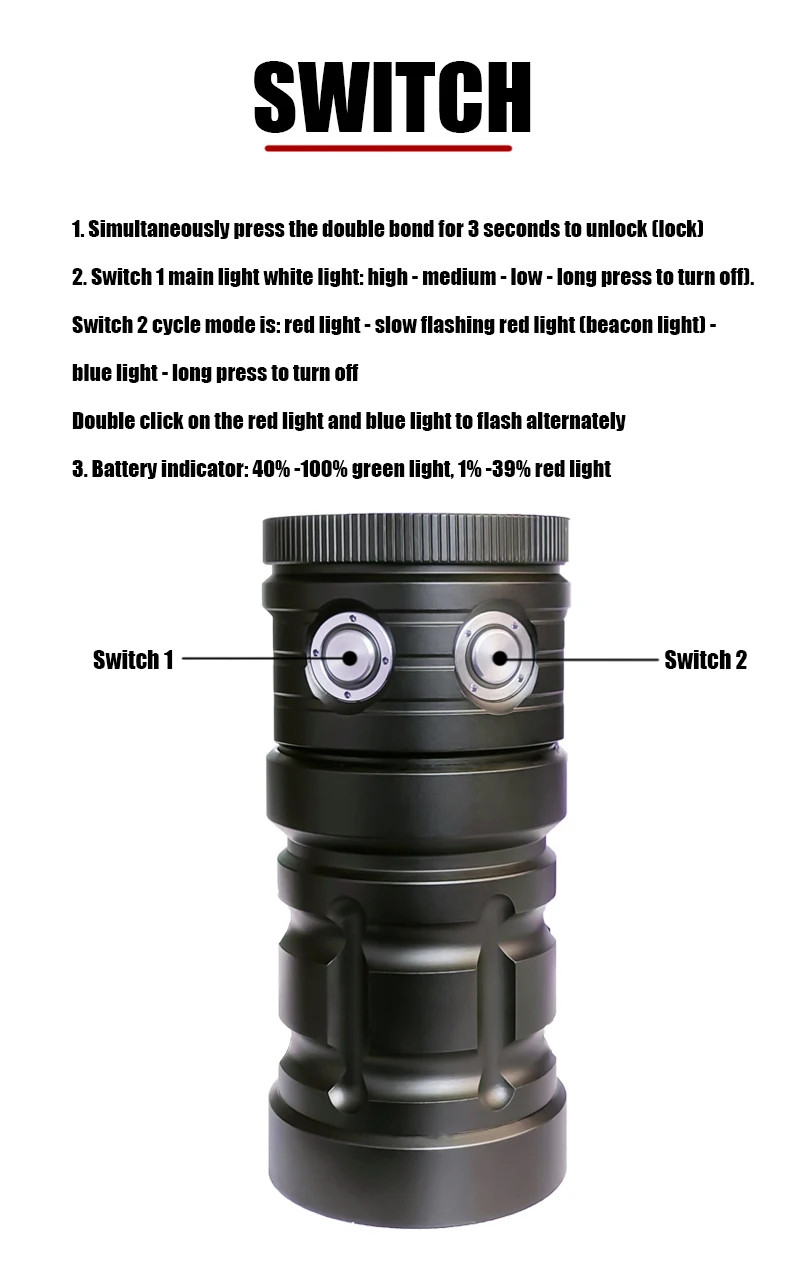 SWITCH

1. Simultaneously press the double bond for 3 seconds to unlock (lock)

2. Switch 1 main light white light: high - medium - low - long press to turn off).

Switch 2 cycle mode is: red light - slow flashing red light (beacon light) - blue light - long press to turn off

Double click on the red light and blue light to flash alternately

3. Battery indicator: 40% -100% green light, 1% -39% red light

Switch 1

Switch 2