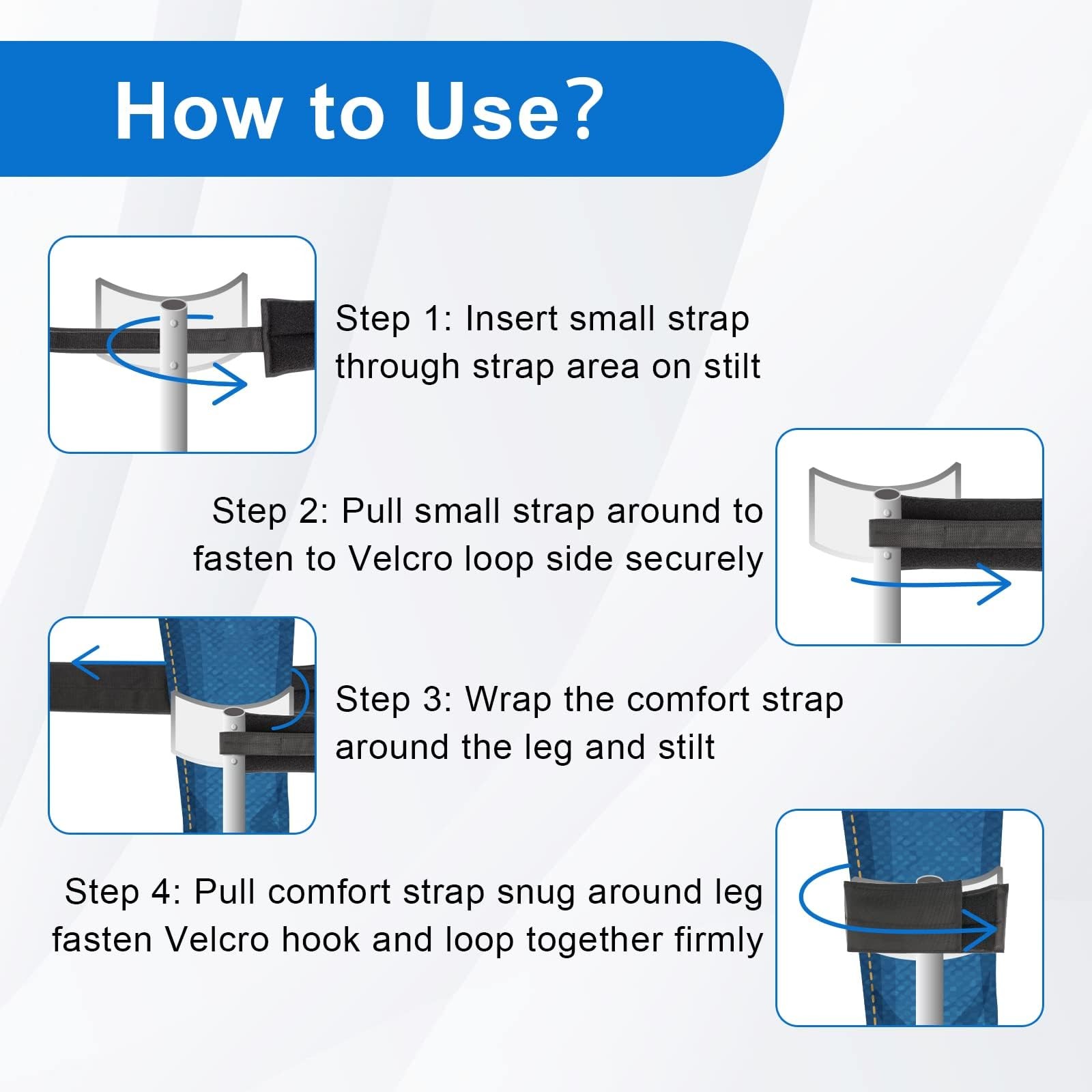 How to Use?

Step 1: Insert small strap through strap area on stilt

Step 2: Pull small strap around to fasten to Velcro loop side securely

Step 3: Wrap the comfort strap around the leg and stilt

Step 4: Pull comfort strap snug around leg fasten Velcro hook and loop together firmly