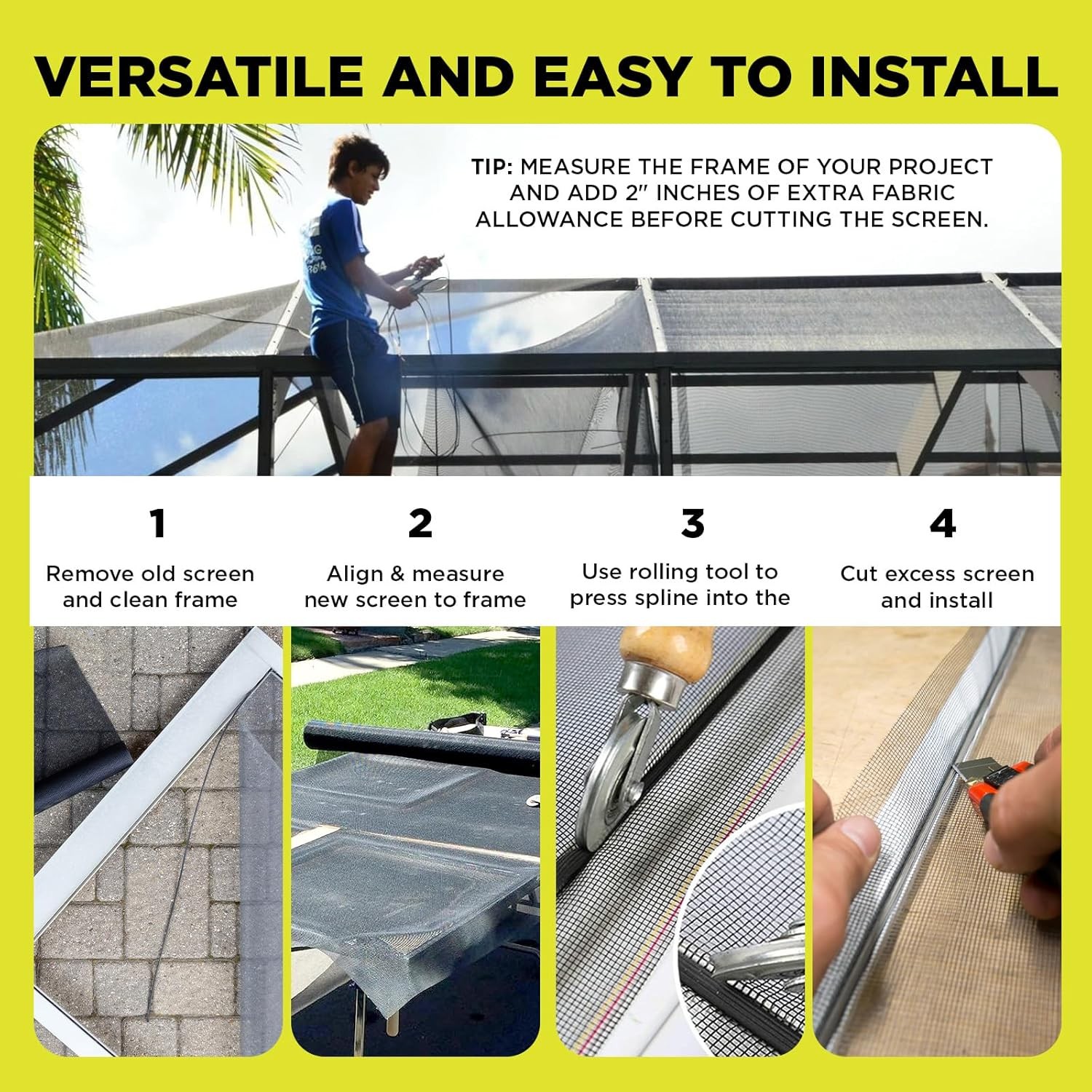 VERSATILE AND EASY TO INSTALL

TIP: MEASURE THE FRAME OF YOUR PROJECT AND ADD 2" INCHES OF EXTRA FABRIC ALLOWANCE BEFORE CUTTING THE SCREEN.

1

Remove old screen and clean frame

2

Align & measure new screen to frame

3

Use rolling tool to press spline into the

4

Cut excess screen and install