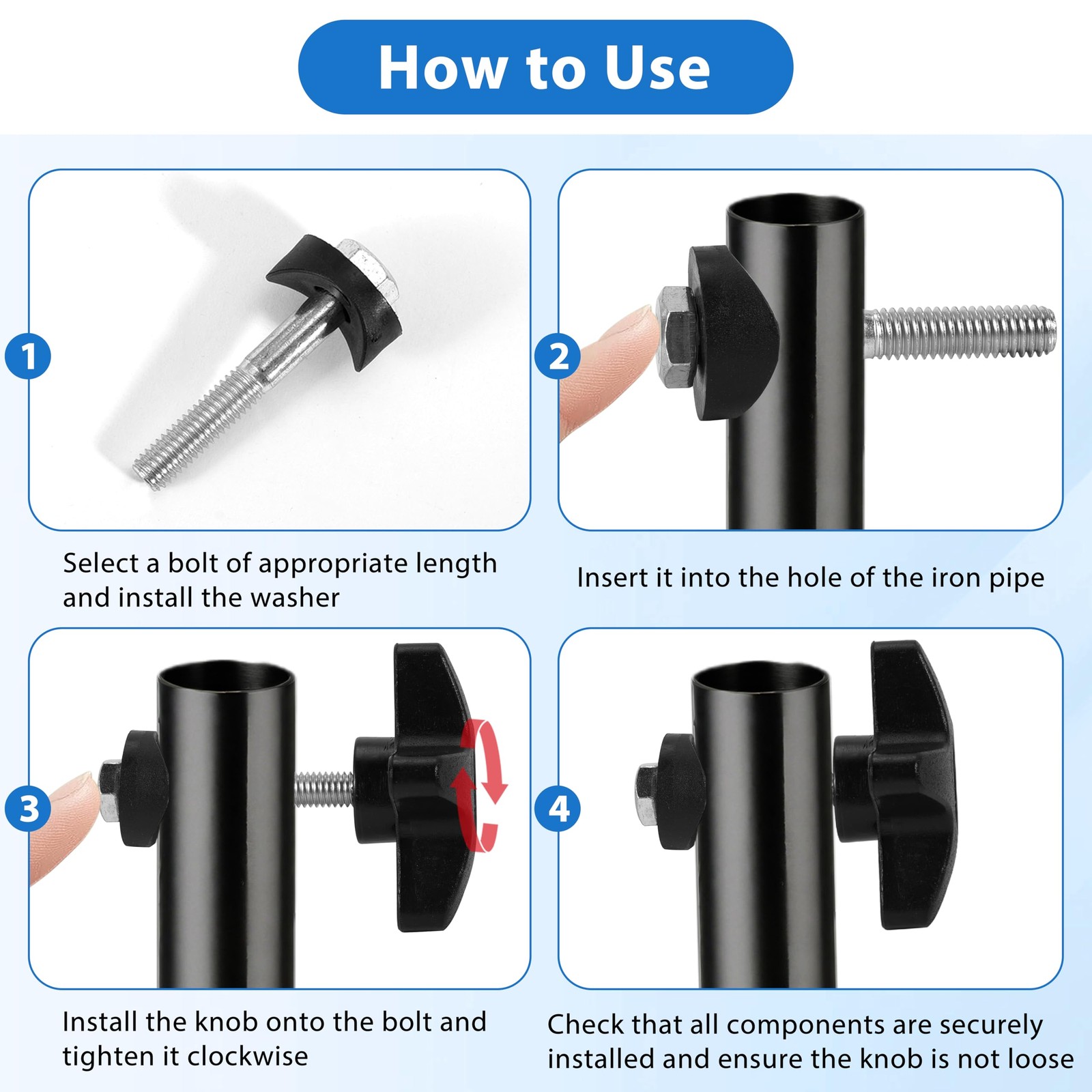 How to Use

1

Select a bolt of appropriate length and install the washer

2

Insert it into the hole of the iron pipe

3

Install the knob onto the bolt and tighten it clockwise

4

Check that all components are securely installed and ensure the knob is not loose