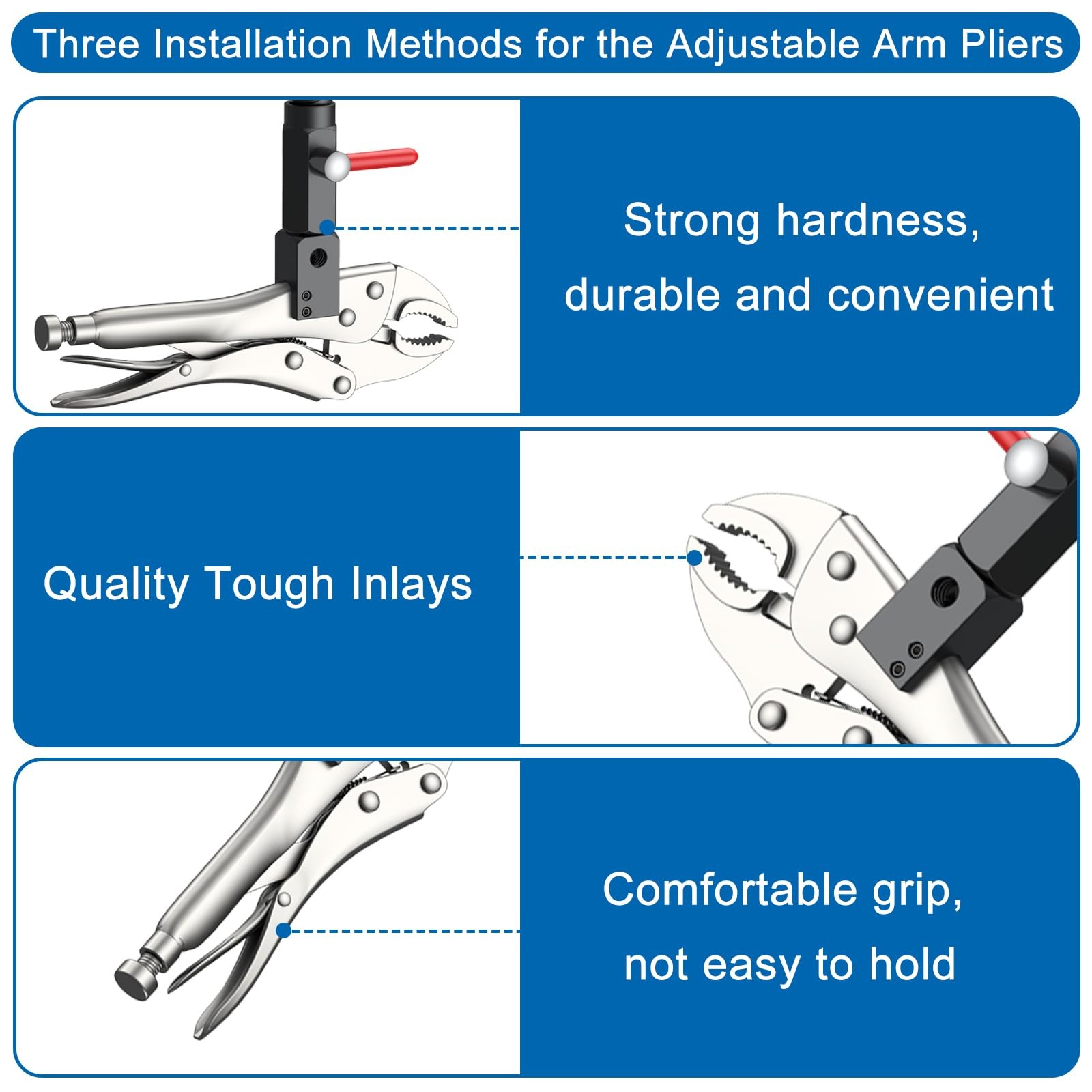 Three Installation Methods for the Adjustable Arm Pliers

Strong hardness, durable and convenient

Quality Tough Inlays

Comfortable grip, not easy to hold