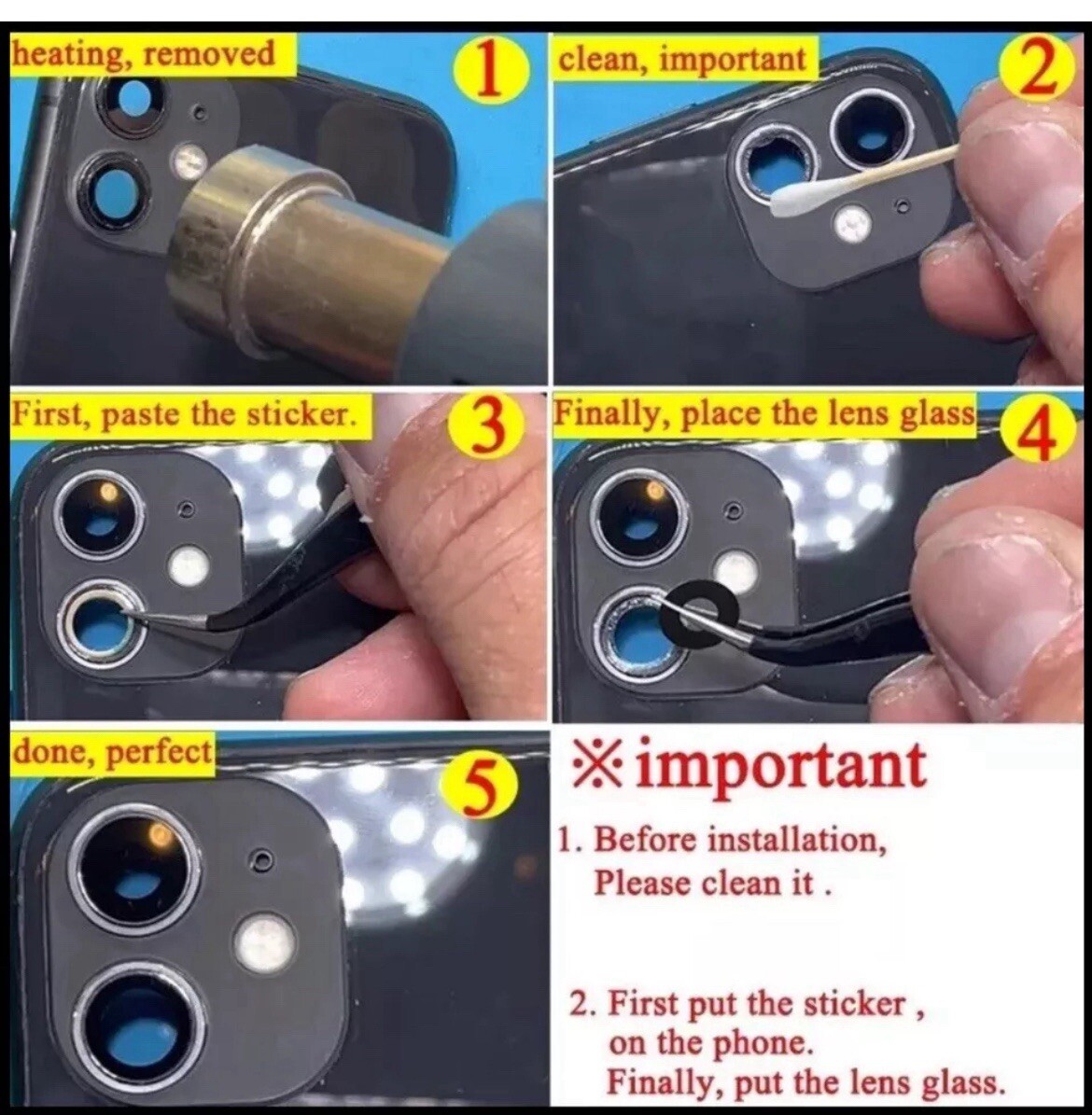 heating, removed
1
clean, important
2
First, paste the sticker.
3
Finally, place the lens glass
4
done, perfect
5
※important
1. Before installation, Please clean it .

2. First put the sticker , on the phone. Finally, put the lens glass.