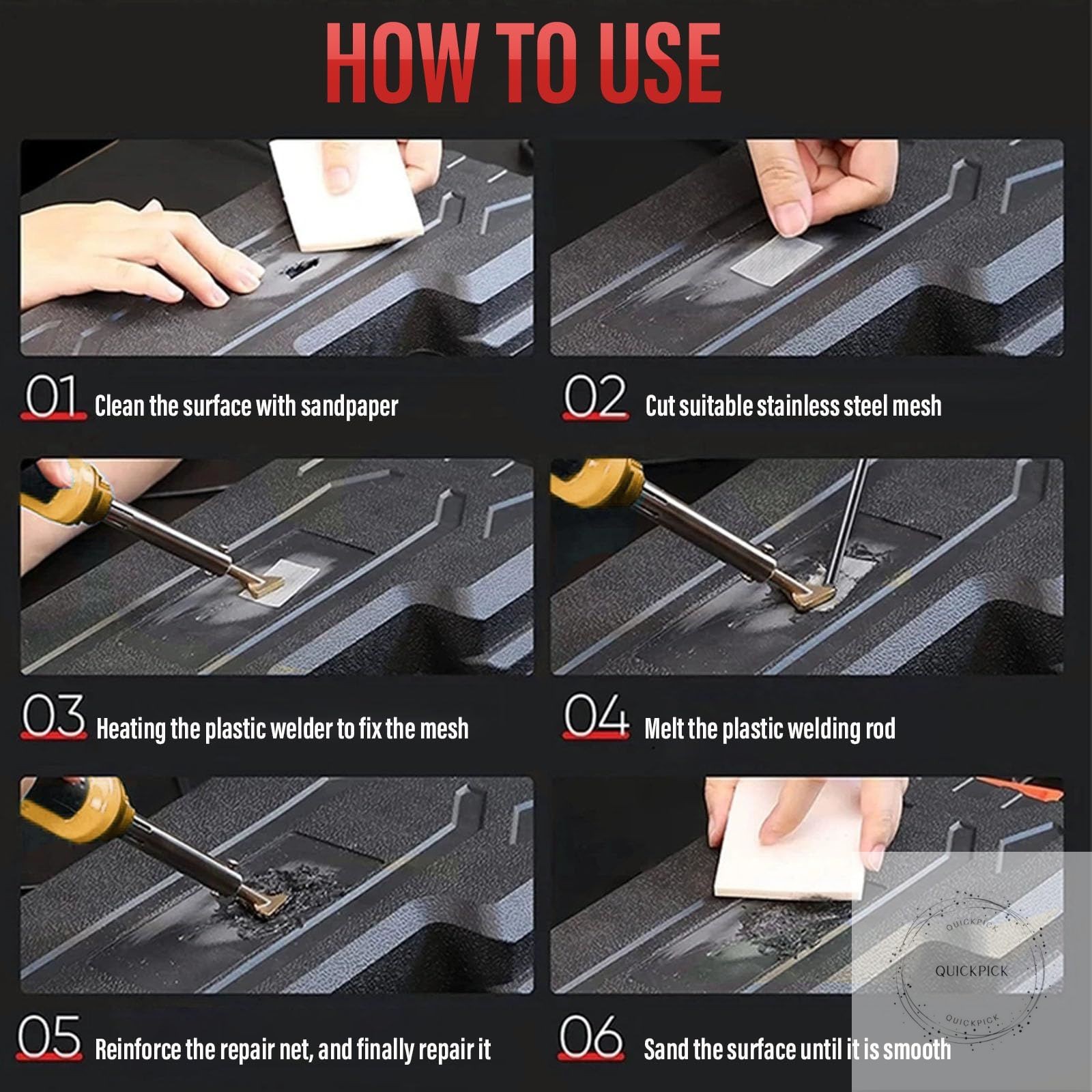 HOW TO USE

01 Clean the surface with sandpaper

02 Cut suitable stainless steel mesh

03 Heating the plastic welder to fix the mesh

04 Melt the plastic welding rod

05 Reinforce the repair net, and finally repair it

06 Sand the surface until it is smooth

QUICKPICK
QUICKPICK
QUICKPICK