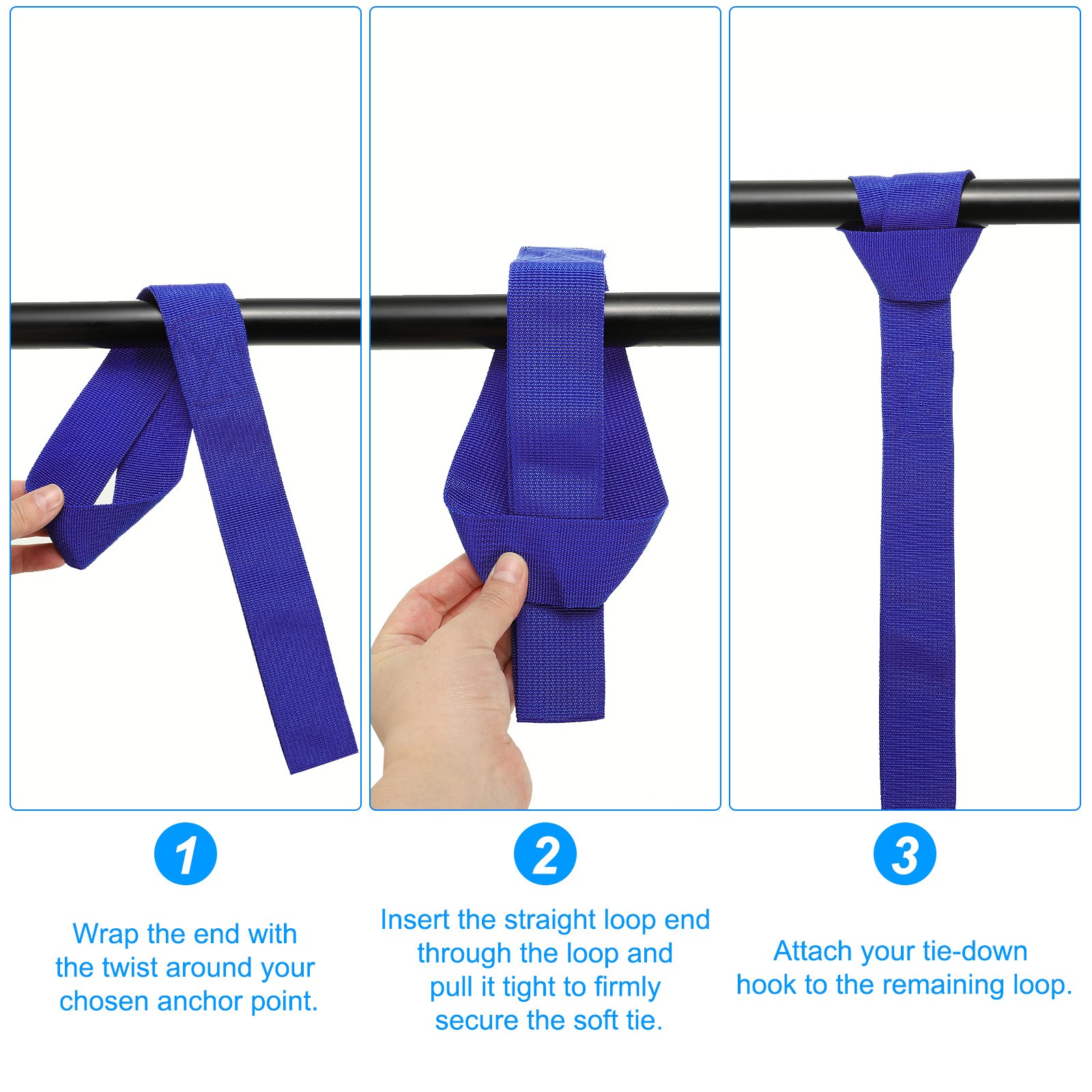 1

Wrap the end with the twist around your chosen anchor point.

2

Insert the straight loop end through the loop and pull it tight to firmly secure the soft tie.

3

Attach your tie-down hook to the remaining loop.