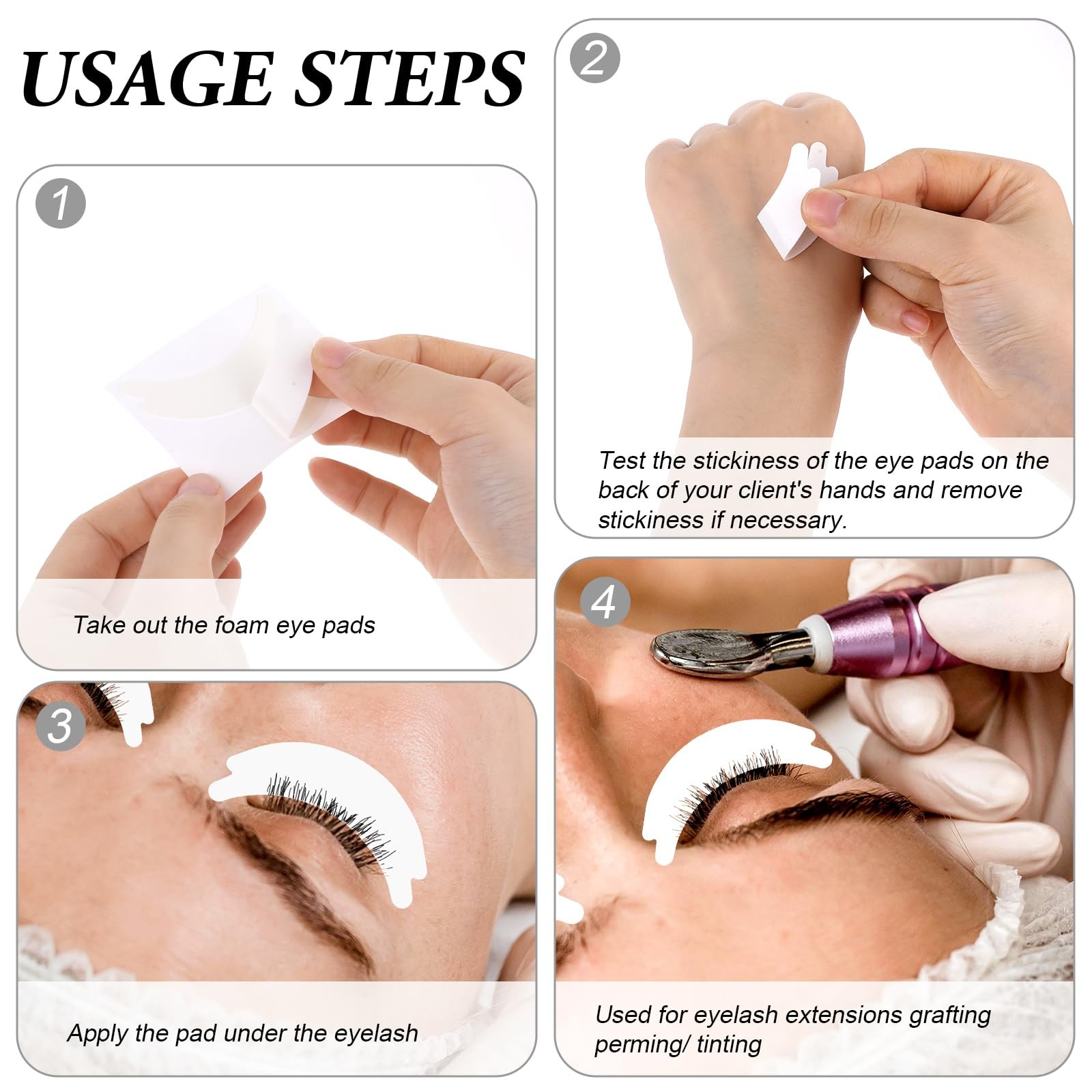 USAGE STEPS

1

Take out the foam eye pads

2

Test the stickiness of the eye pads on the back of your client's hands and remove stickiness if necessary.

3

Apply the pad under the eyelash

4

Used for eyelash extensions grafting perming/ tinting