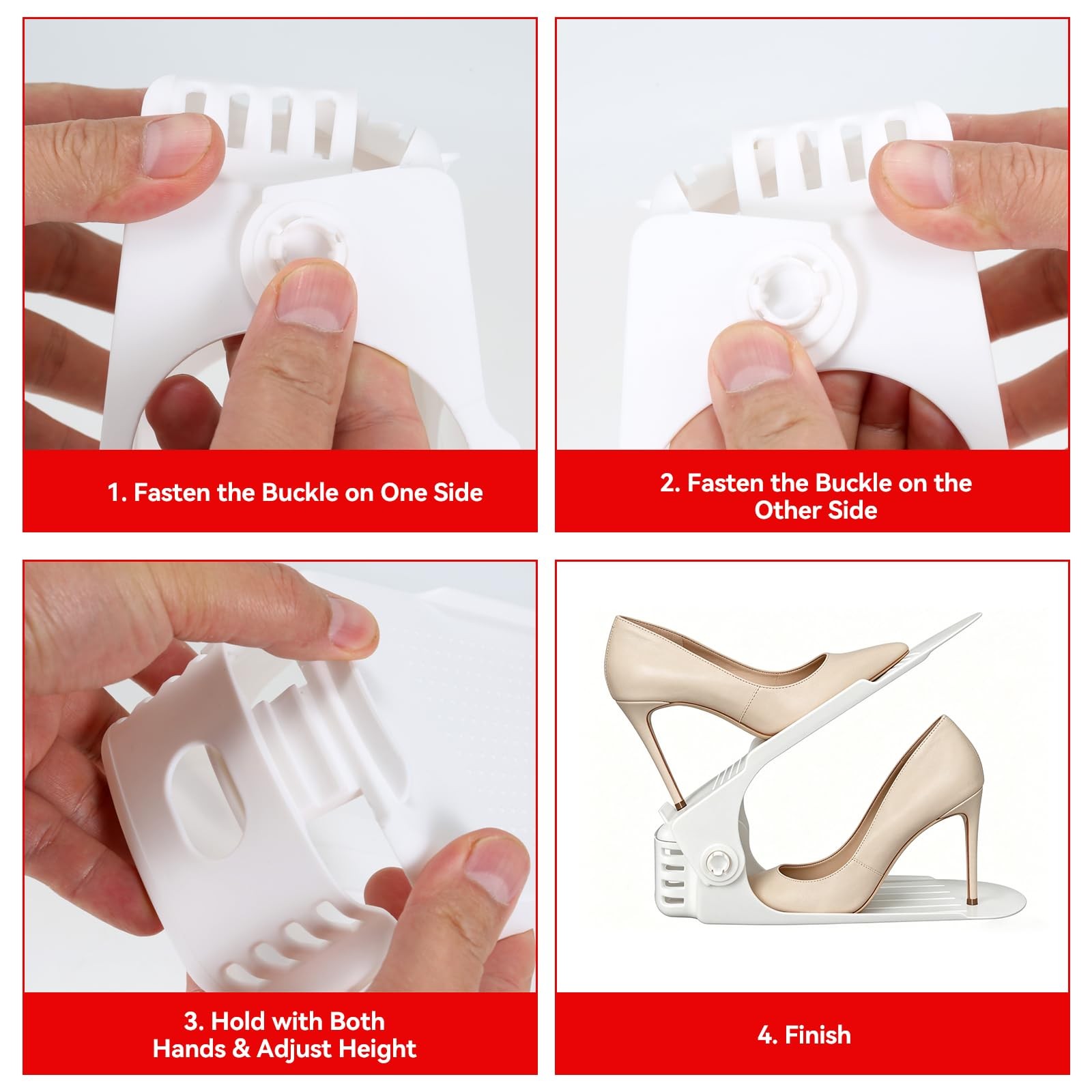 1. Fasten the Buckle on One Side

2. Fasten the Buckle on the Other Side

3. Hold with Both Hands & Adjust Height

4. Finish