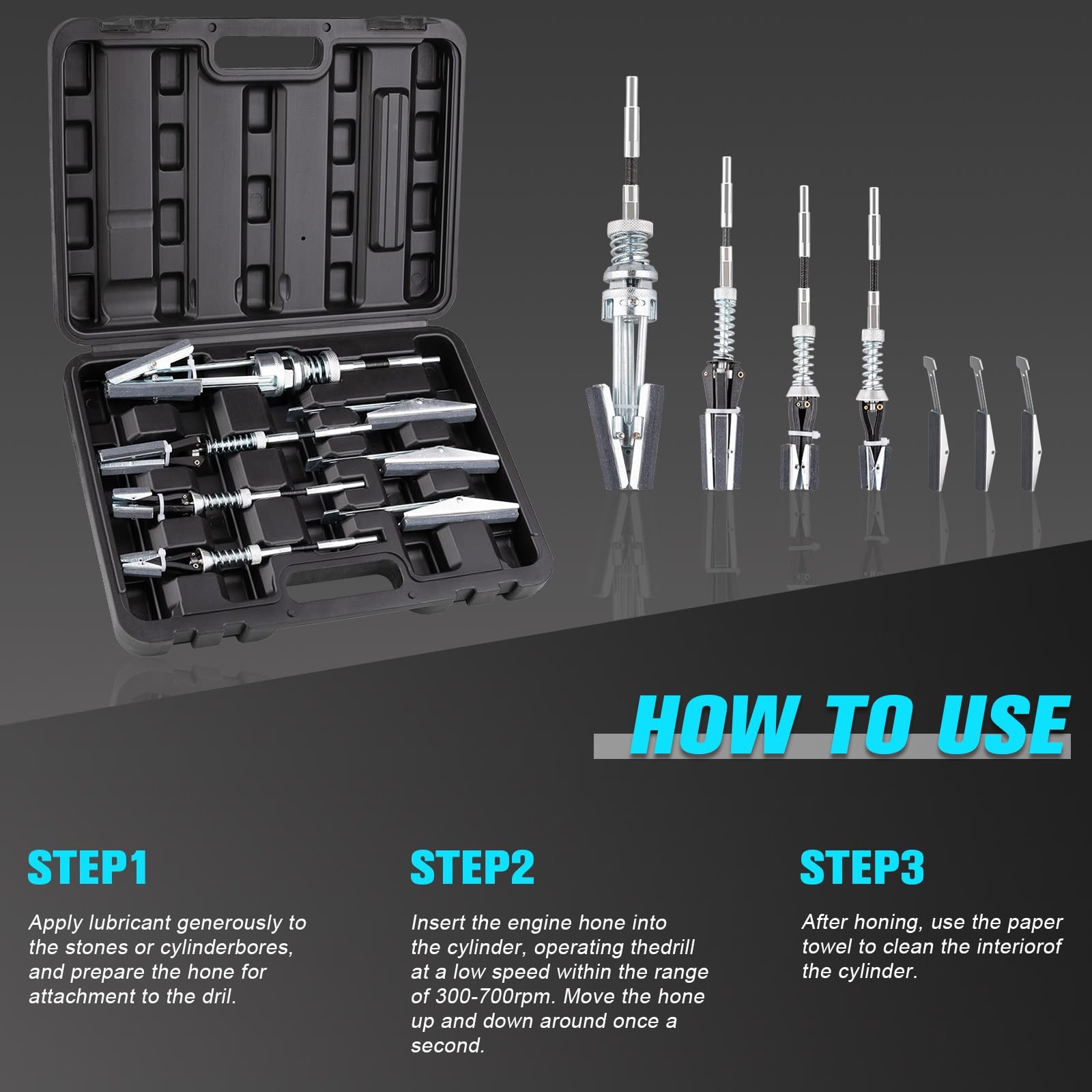 HOW TO USE

STEP1

Apply lubricant generously to the stones or cylinderbores, and prepare the hone for attachment to the dril.

STEP2

Insert the engine hone into the cylinder, operating thedrill at a low speed within the range of 300-700rpm. Move the hone up and down around once a second.

STEP3

After honing, use the paper towel to clean the interiorof the cylinder.