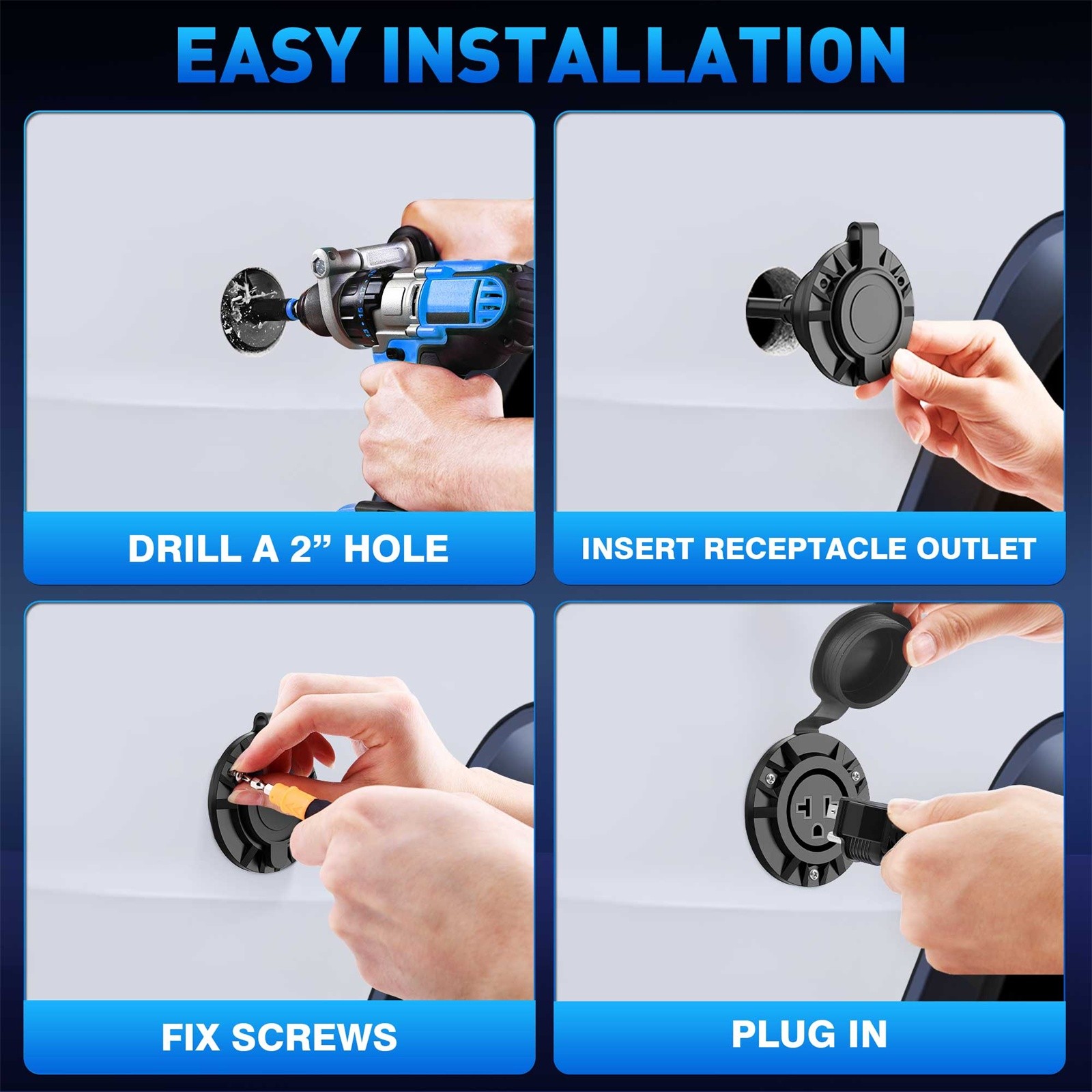 EASY INSTALLATION

DRILL A 2” HOLE

INSERT RECEPTACLE OUTLET

FIX SCREWS

PLUG IN