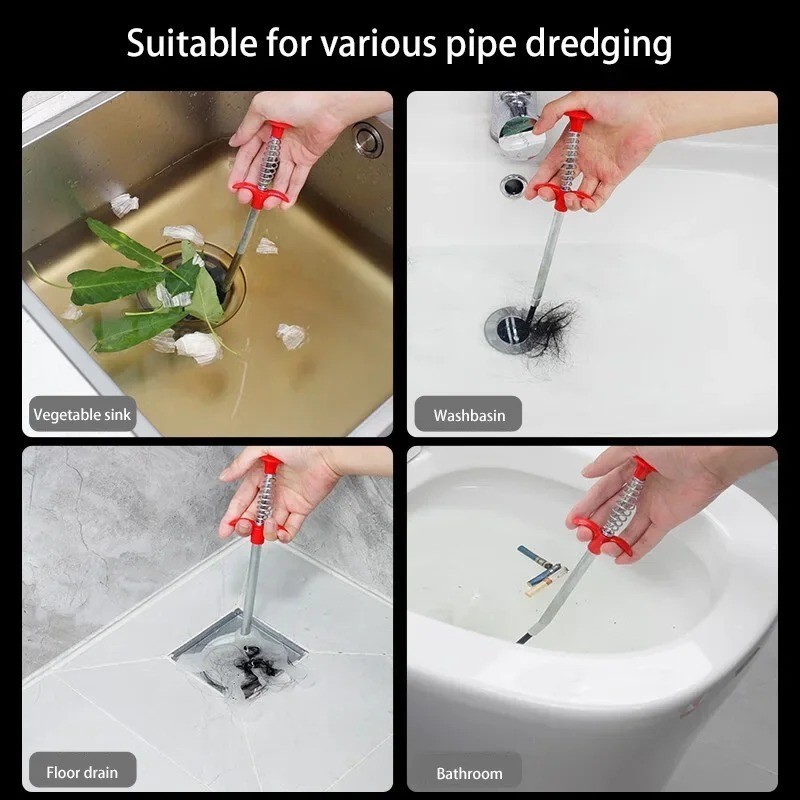 Suitable for various pipe dredging

Vegetable sink

Washbasin

Floor drain

Bathroom