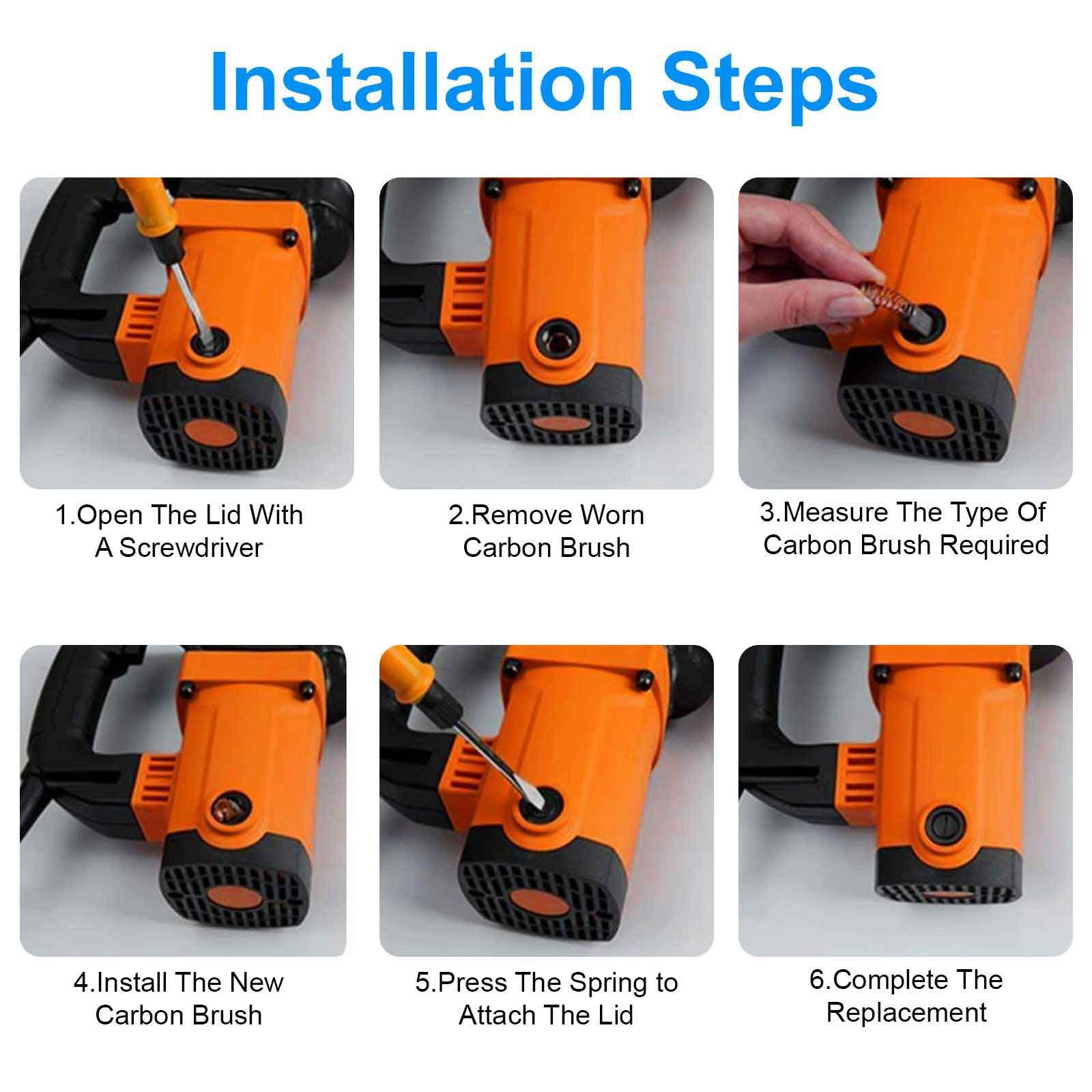 Installation Steps

1.Open The Lid With A Screwdriver

2.Remove Worn Carbon Brush

3.Measure The Type Of Carbon Brush Required

4.Install The New Carbon Brush

5.Press The Spring to Attach The Lid

6.Complete The Replacement